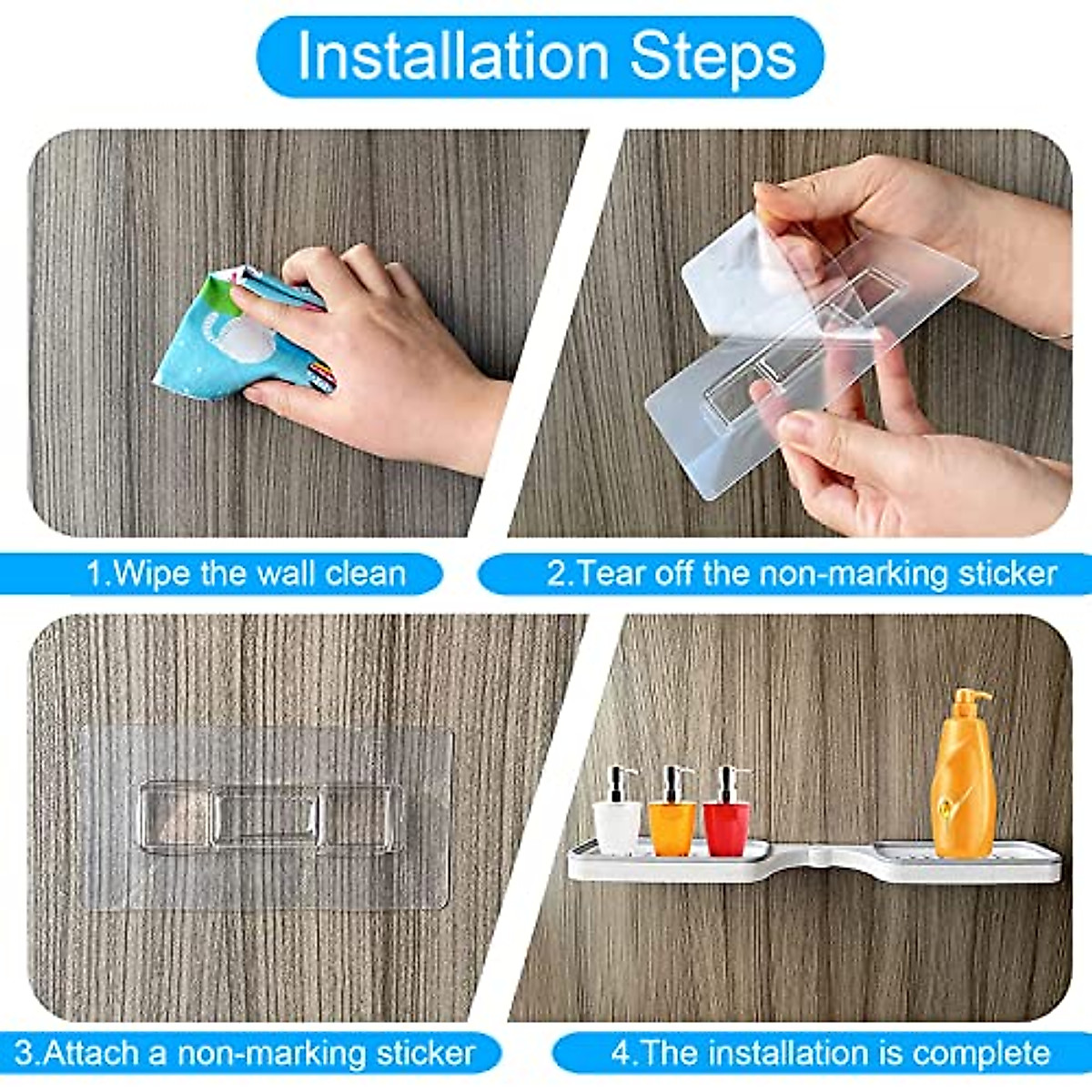 Installation Steps

1.Wipe the wall clean

2.Tear off the non-marking sticker

3.Attach a non-marking sticker

4.The installation is complete