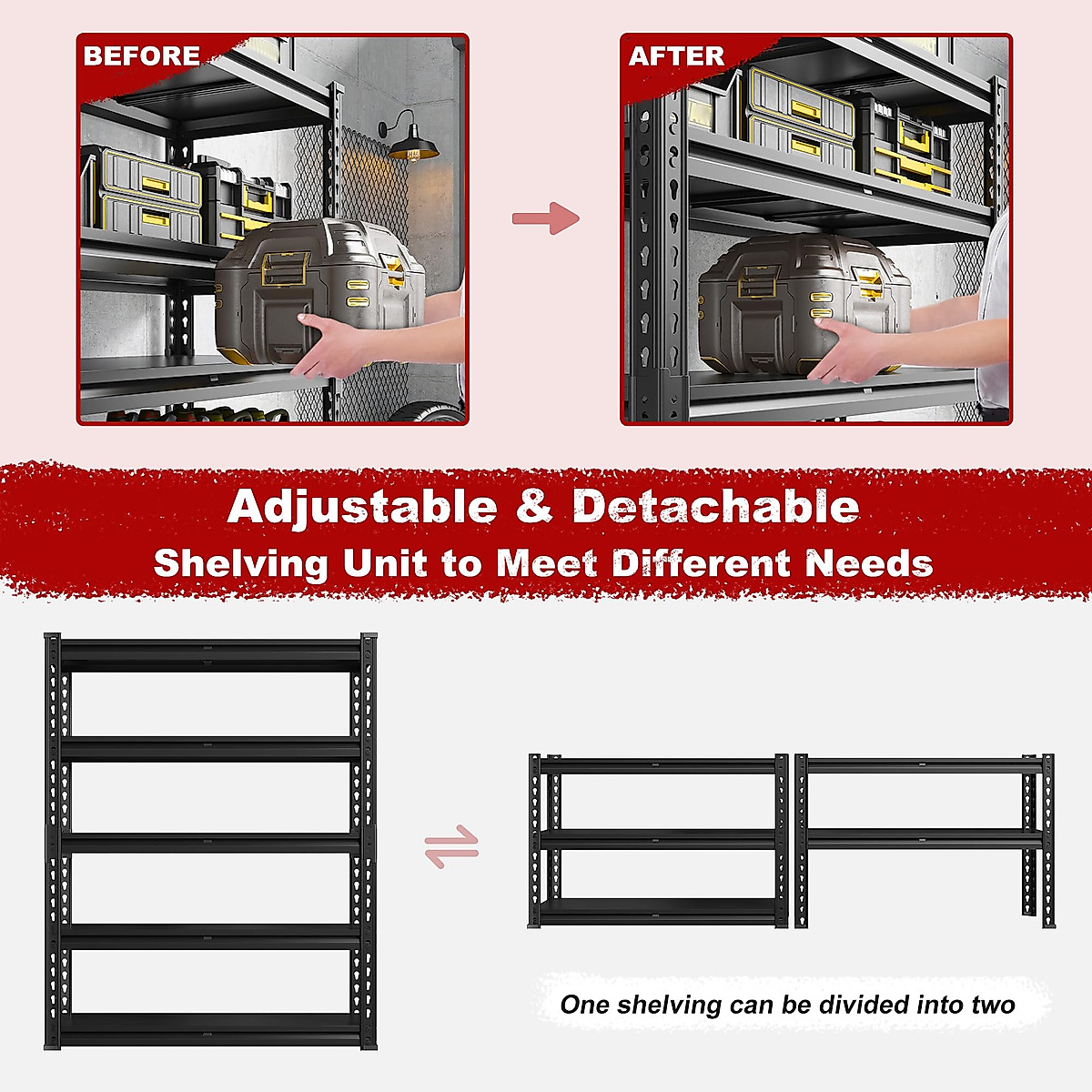 BEFORE

AFTER

Adjustable & Detachable
Shelving Unit to Meet Different Needs

One shelving can be divided into two