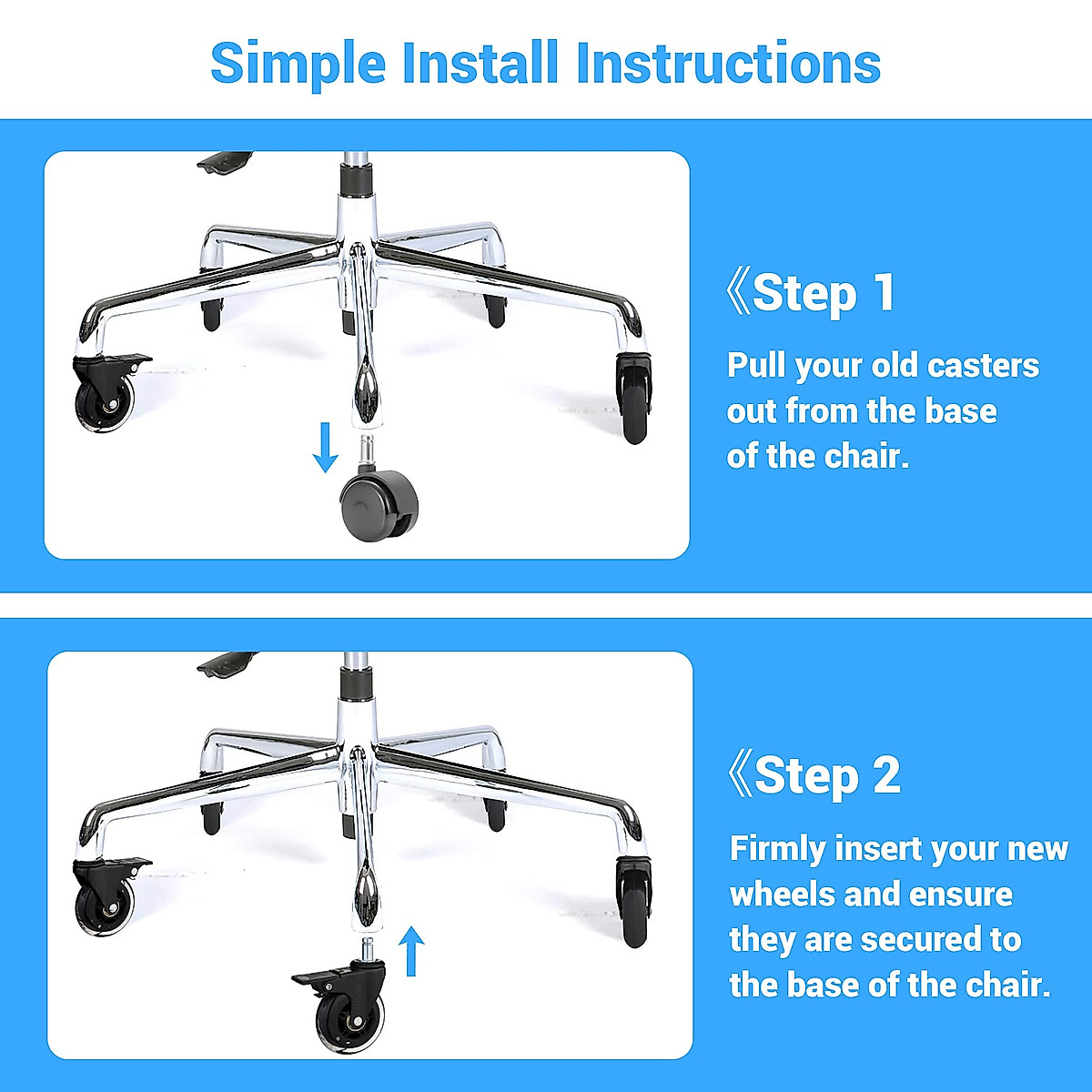 Simple Install Instructions

《Step 1

Pull your old casters out from the base of the chair.

《Step 2

Firmly insert your new wheels and ensure they are secured to the base of the chair.