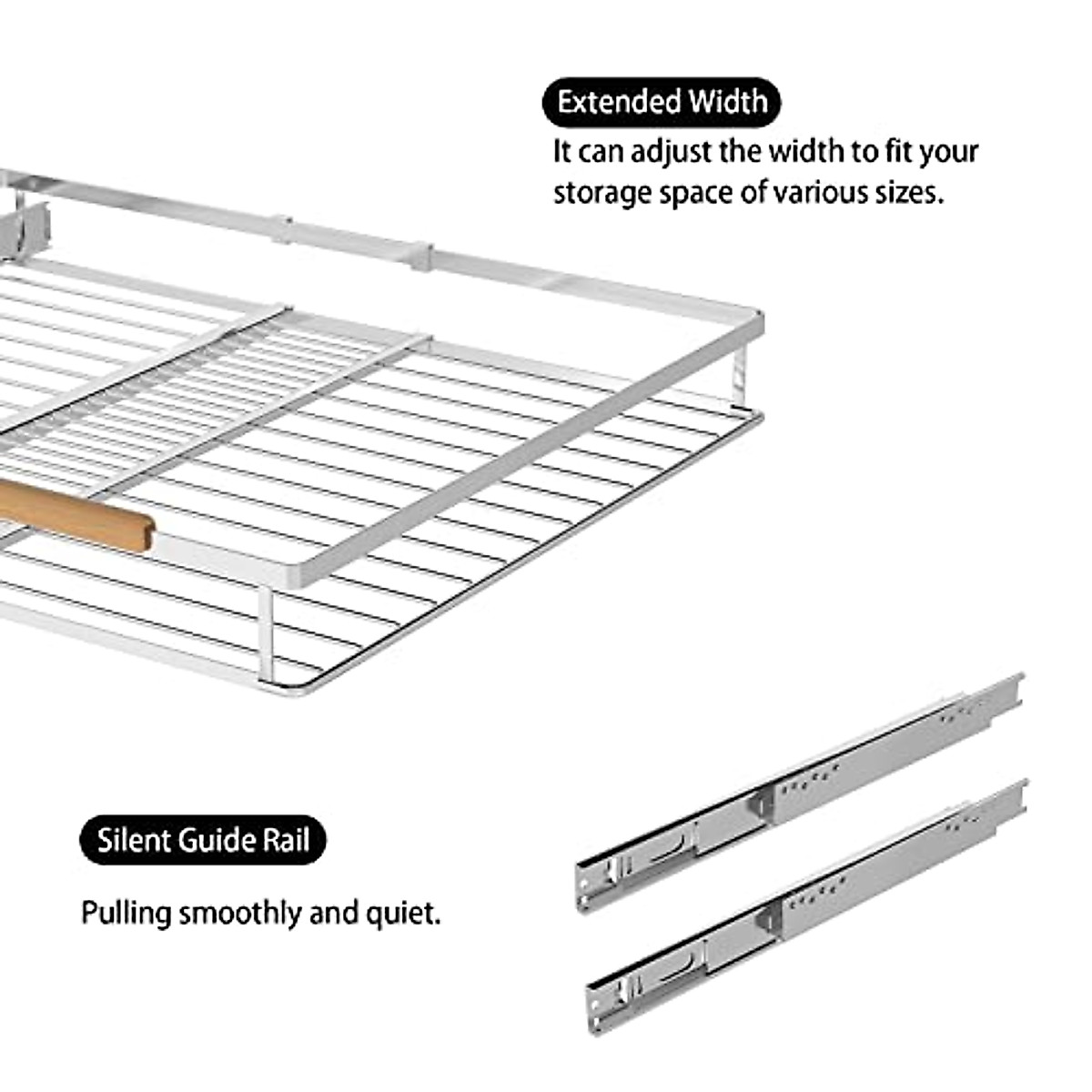 Extended Width
It can adjust the width to fit your storage space of various sizes.

Silent Guide Rail

Pulling smoothly and quiet.