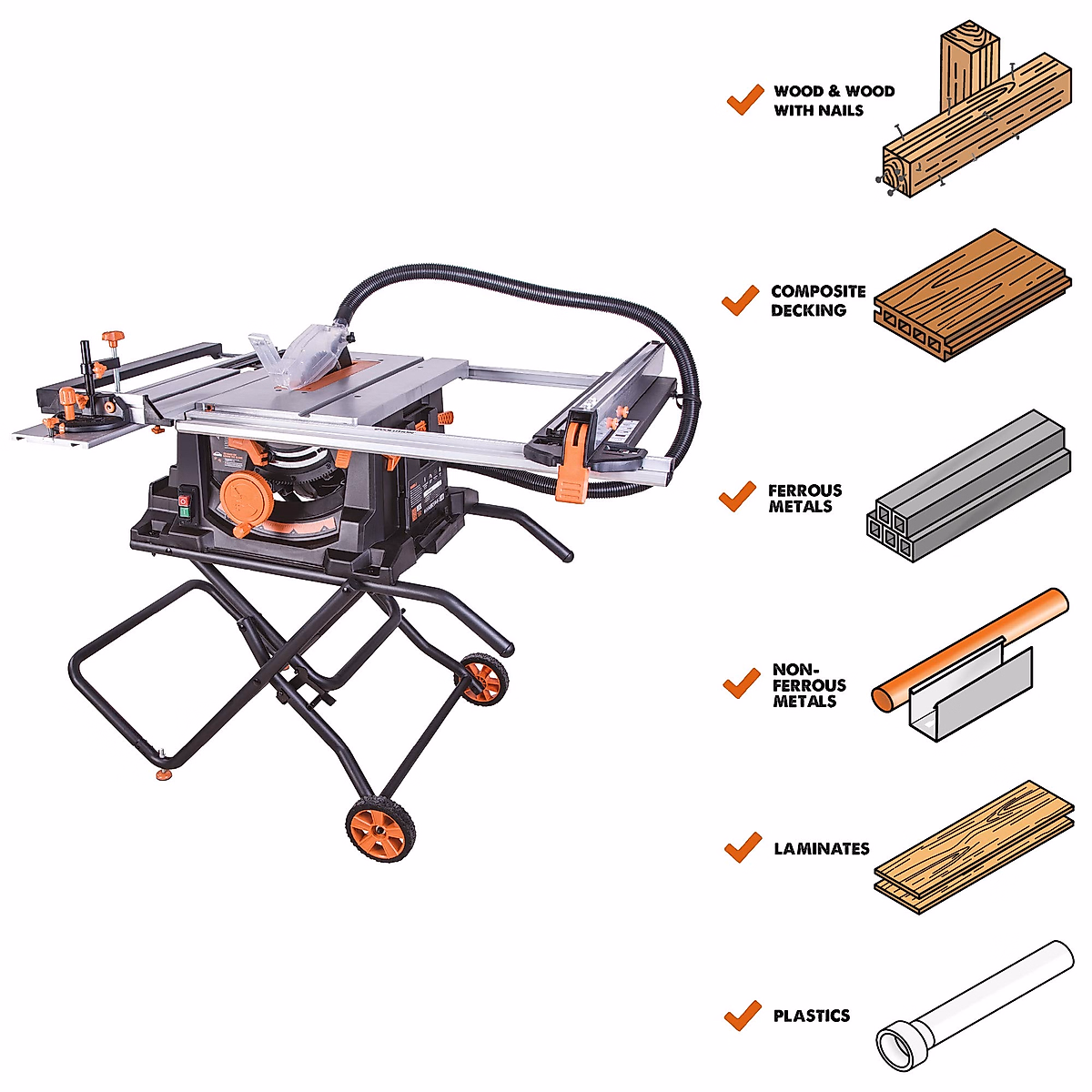 WOOD & WOOD WITH NAILS

COMPOSITE DECKING

FERROUS METALS

NON-FERROUS METALS

LAMINATES

PLASTICS