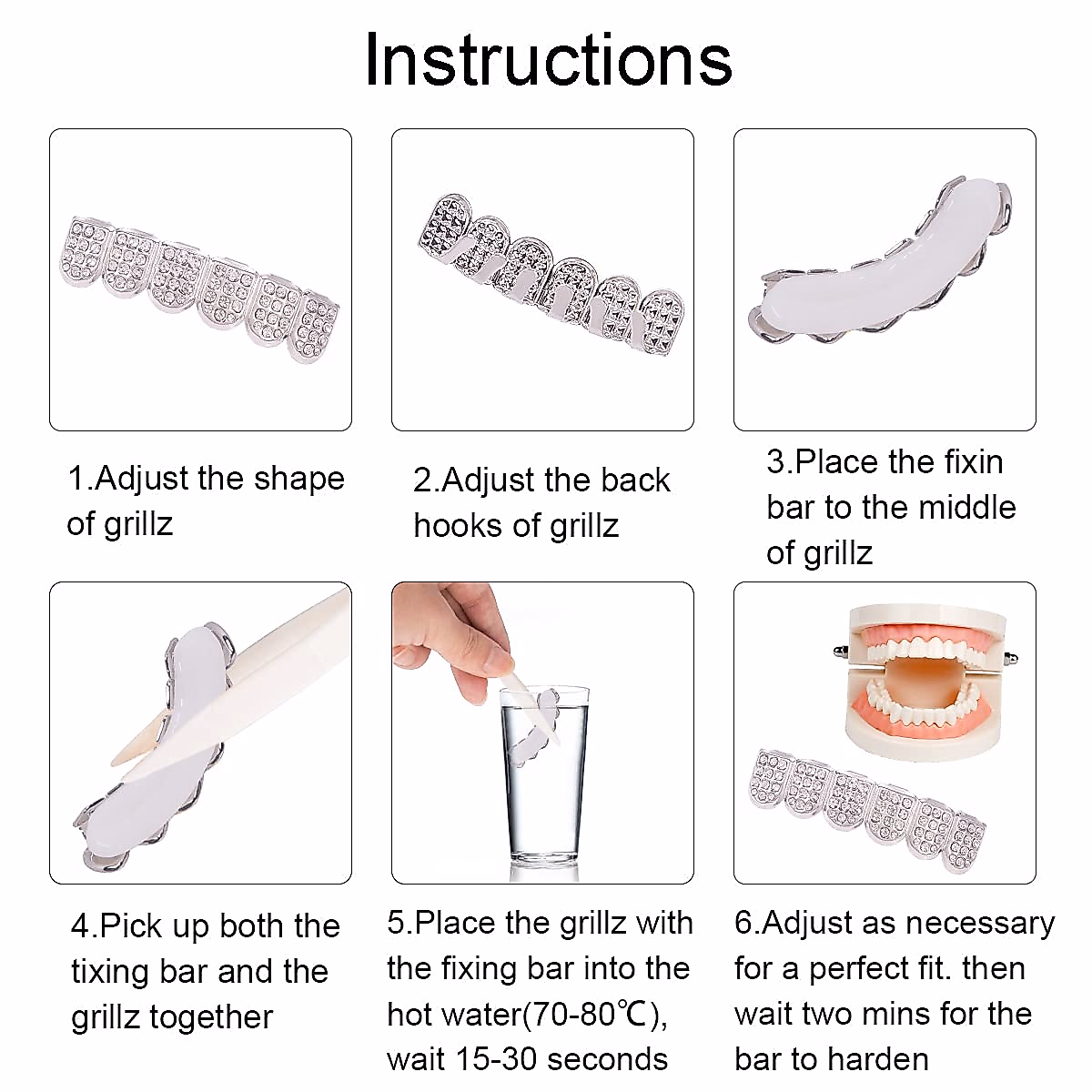 Instructions

1.Adjust the shape of grillz

2.Adjust the back hooks of grillz

3.Place the fixin bar to the middle of grillz

4.Pick up both the tixing bar and the grillz together

5.Place the grillz with the fixing bar into the hot water(70-80℃), wait 15-30 seconds

6.Adjust as necessary for a perfect fit. then wait two mins for the bar to harden