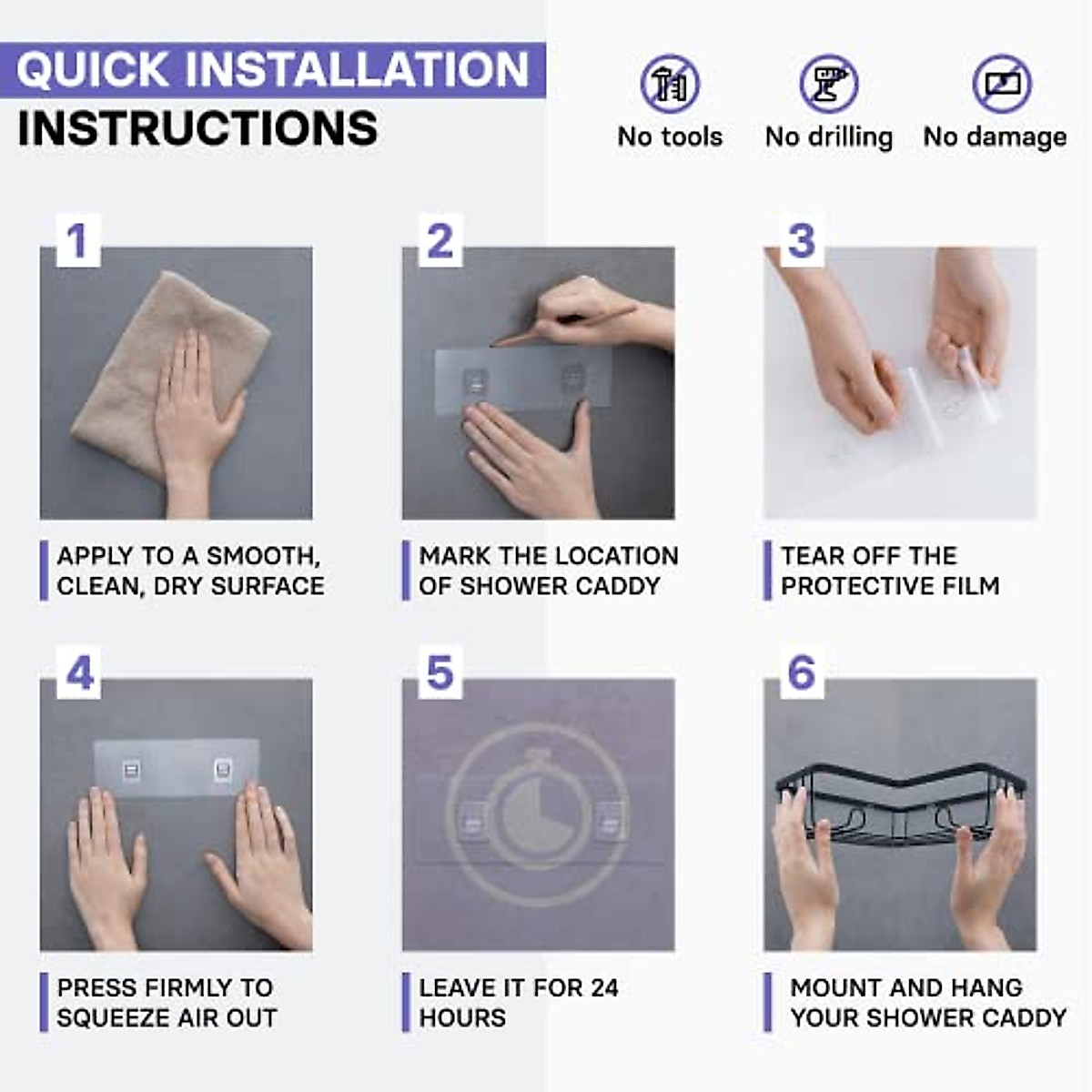 QUICK INSTALLATION
INSTRUCTIONS

No tools
No drilling
No damage

1
APPLY TO A SMOOTH, CLEAN, DRY SURFACE

2
MARK THE LOCATION OF SHOWER CADDY

3
TEAR OFF THE PROTECTIVE FILM

4
PRESS FIRMLY TO SQUEEZE AIR OUT

5
LEAVE IT FOR 24 HOURS

6
MOUNT AND HANG YOUR SHOWER CADDY