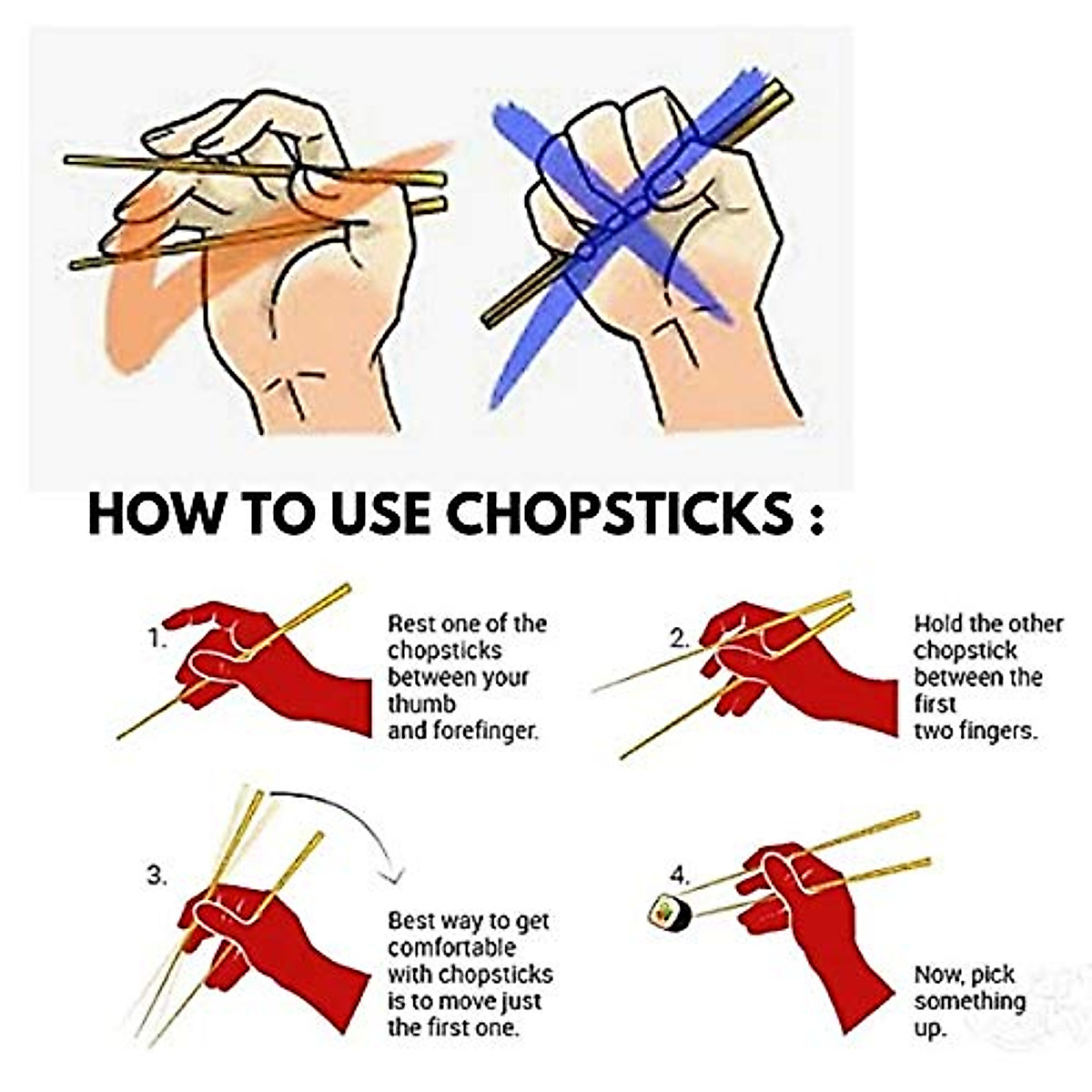 HOW TO USE CHOPSTICKS :

1.

Rest one of the chopsticks between your thumb and forefinger.

2.

Hold the other chopstick between the first two fingers.

3.

Best way to get comfortable with chopsticks is to move just the first one.

4.

Now, pick something up.