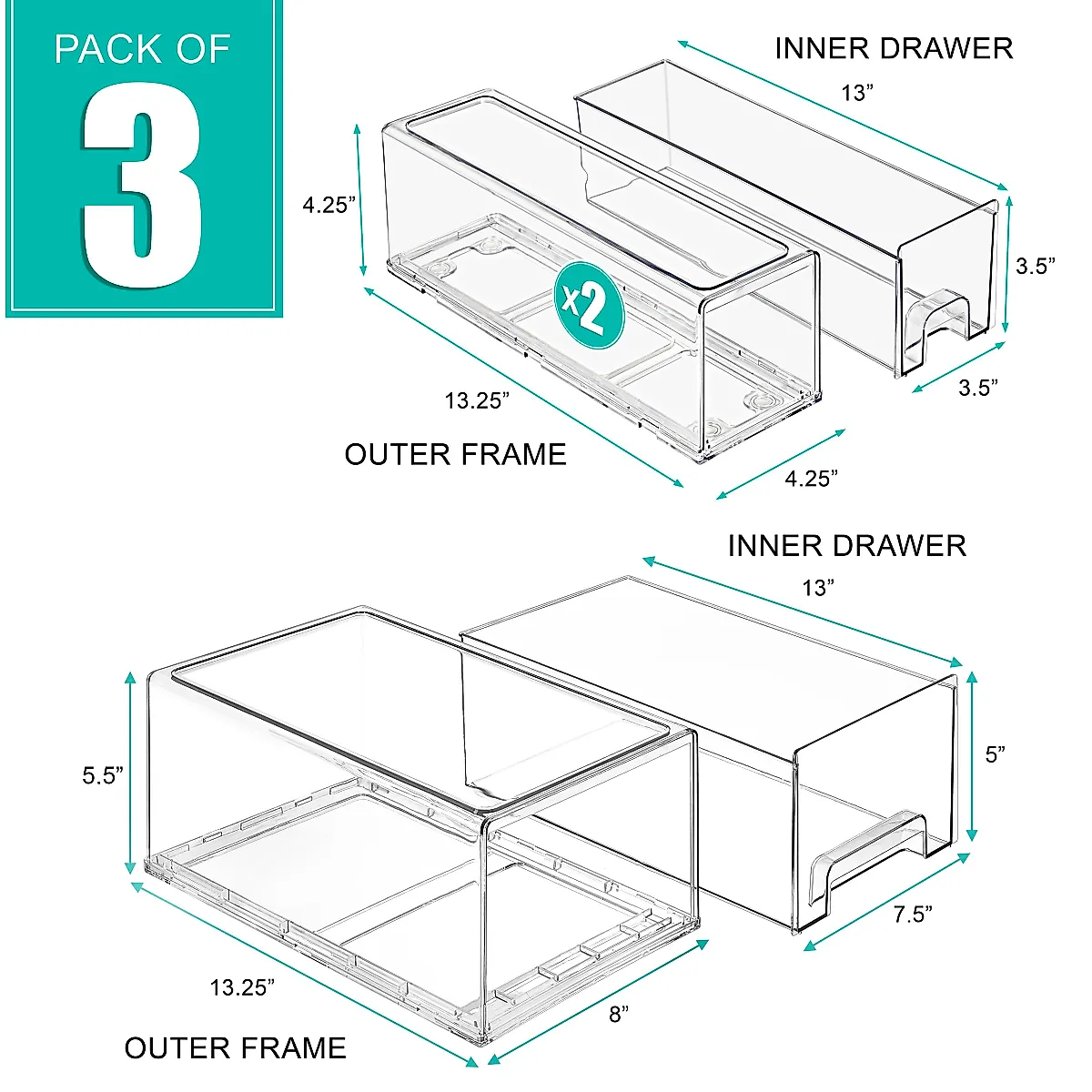 PACK OF
3

INNER DRAWER
13”
4.25”
x2
3.5”
3.5”
13.25”
OUTER FRAME
4.25”

INNER DRAWER
13”
5.5”
5”
7.5”
13.25”
8”
OUTER FRAME