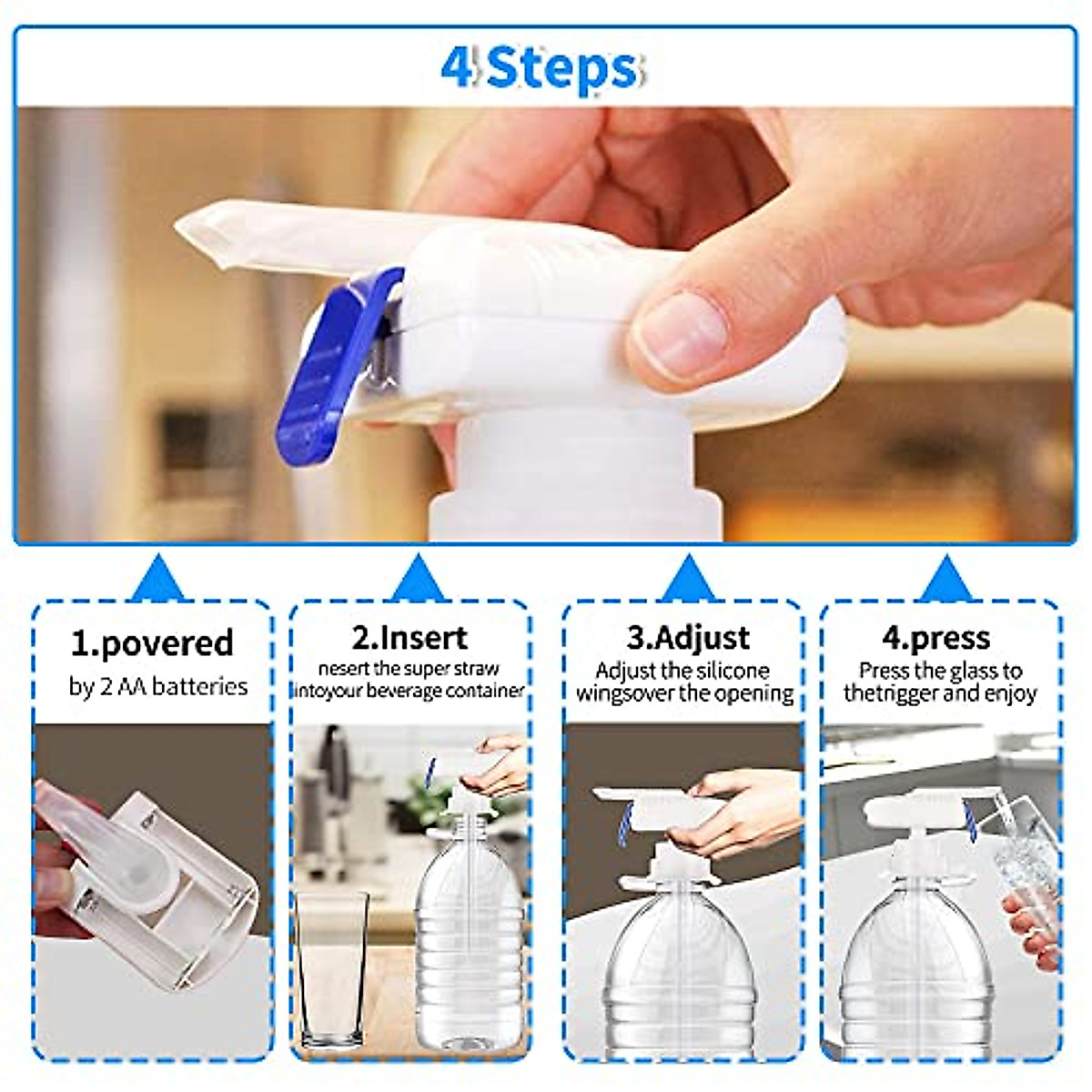 4 Steps

1.povered
by 2 AA batteries

2.Insert
nesert the super straw intoyour beverage container

3.Adjust
Adjust the silicone wingsover the opening

4.press
Press the glass to thetrigger and enjoy