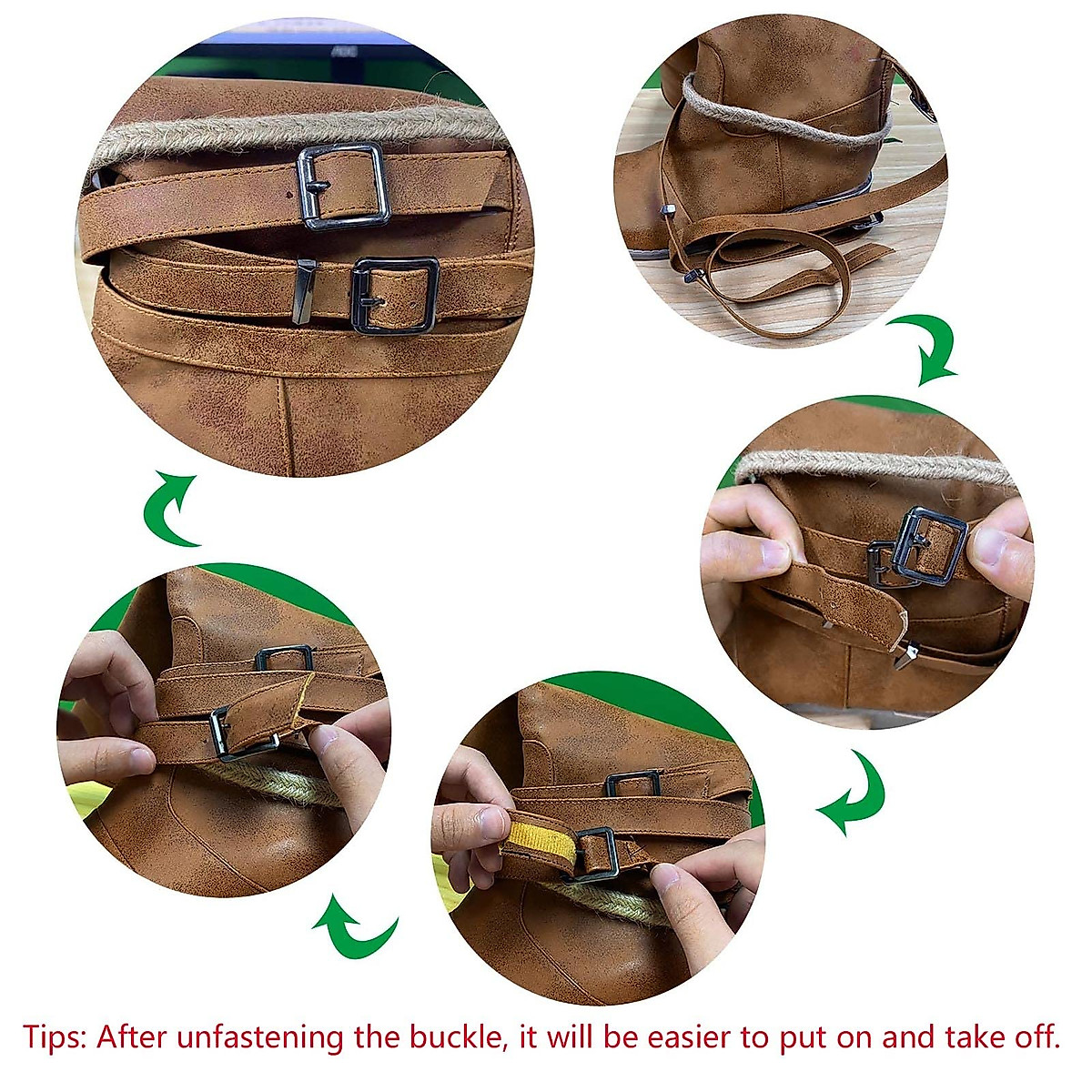 Tips: After unfastening the buckle, it will be easier to put on and take off.