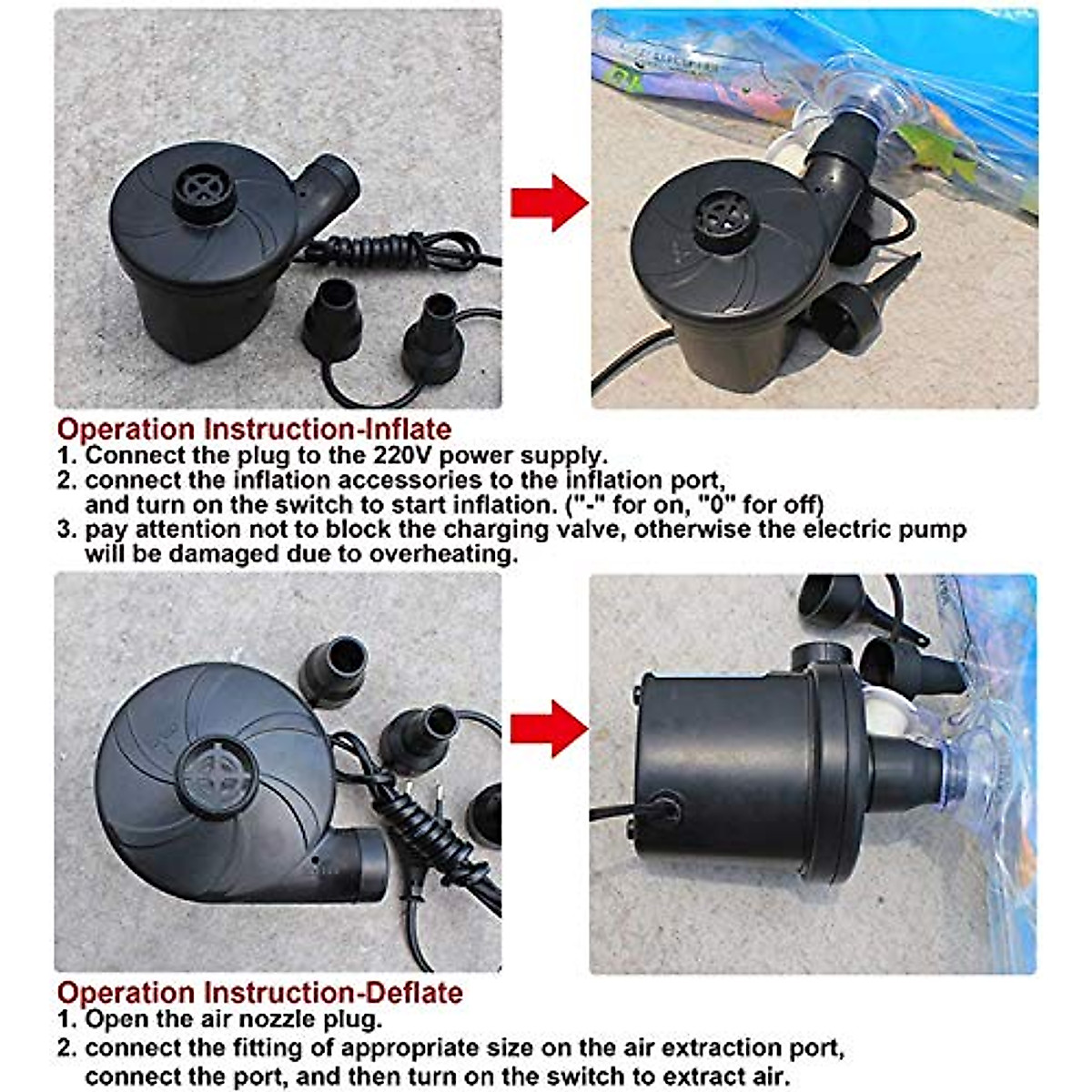 Operation Instruction-Inflate
1. Connect the plug to the 220V power supply.
2. connect the inflation accessories to the inflation port, and turn on the switch to start inflation. ("-" for on, "0" for off)
3. pay attention not to block the charging valve, otherwise the electric pump will be damaged due to overheating.

Operation Instruction-Deflate
1. Open the air nozzle plug.
2. connect the fitting of appropriate size on the air extraction port, connect the port, and then turn on the switch to extract air.