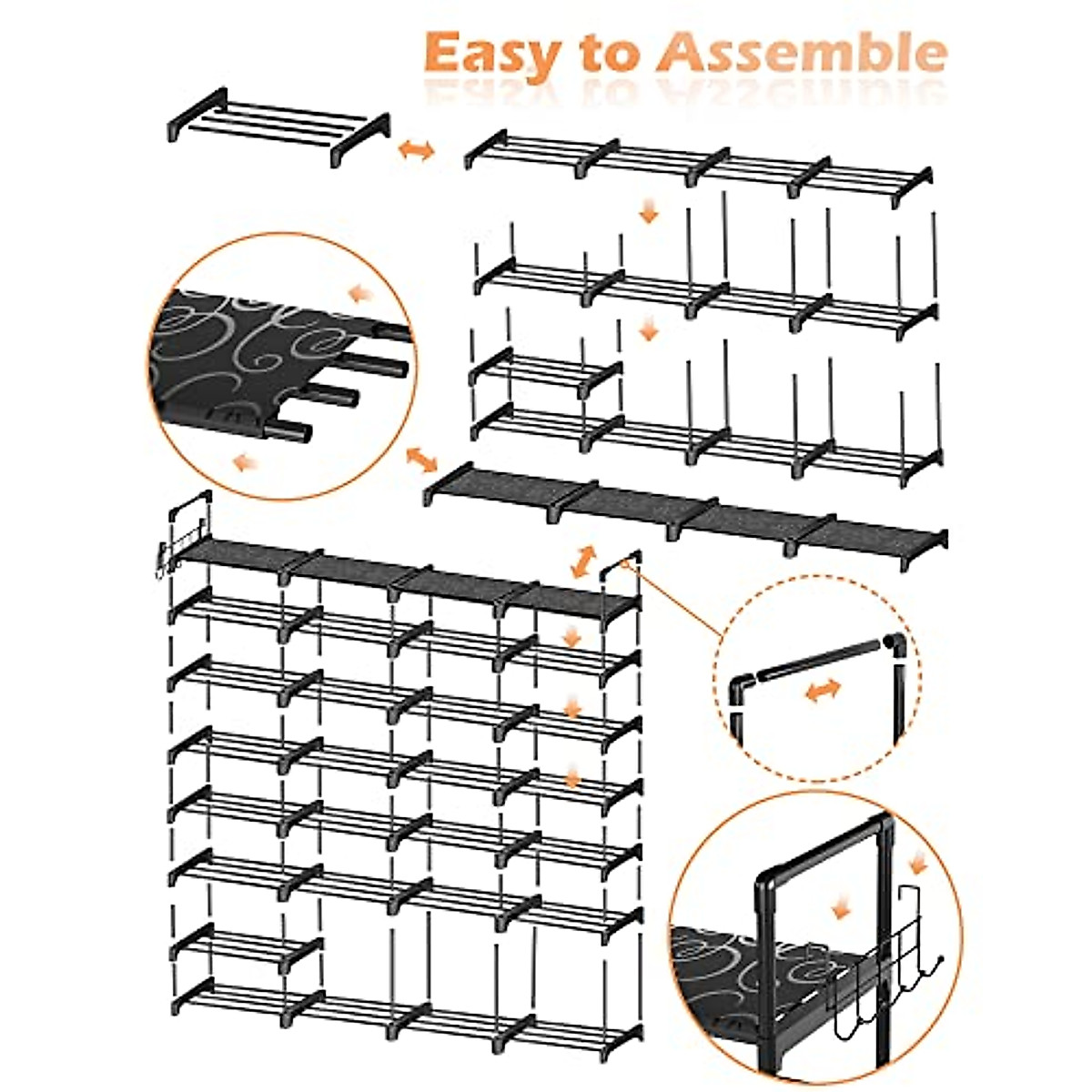 Easy to Assemble