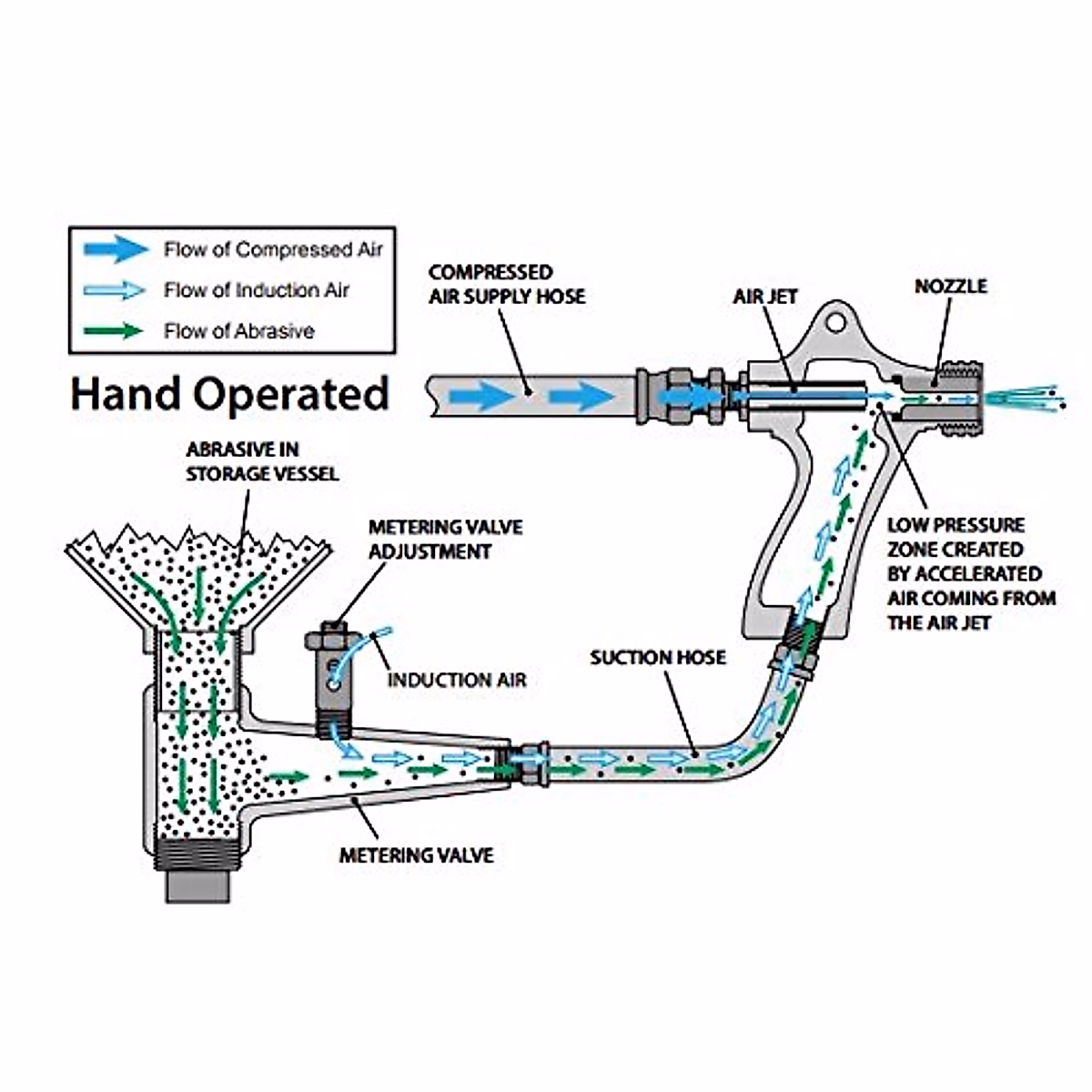 Flow of Compressed Air
Flow of Induction Air
Flow of Abrasive

Hand Operated

COMPRESSED AIR SUPPLY HOSE

AIR JET

NOZZLE

ABRASIVE IN STORAGE VESSEL

METERING VALVE ADJUSTMENT

LOW PRESSURE ZONE CREATED BY ACCELERATED AIR COMING FROM THE AIR JET

INDUCTION AIR

SUCTION HOSE

METERING VALVE