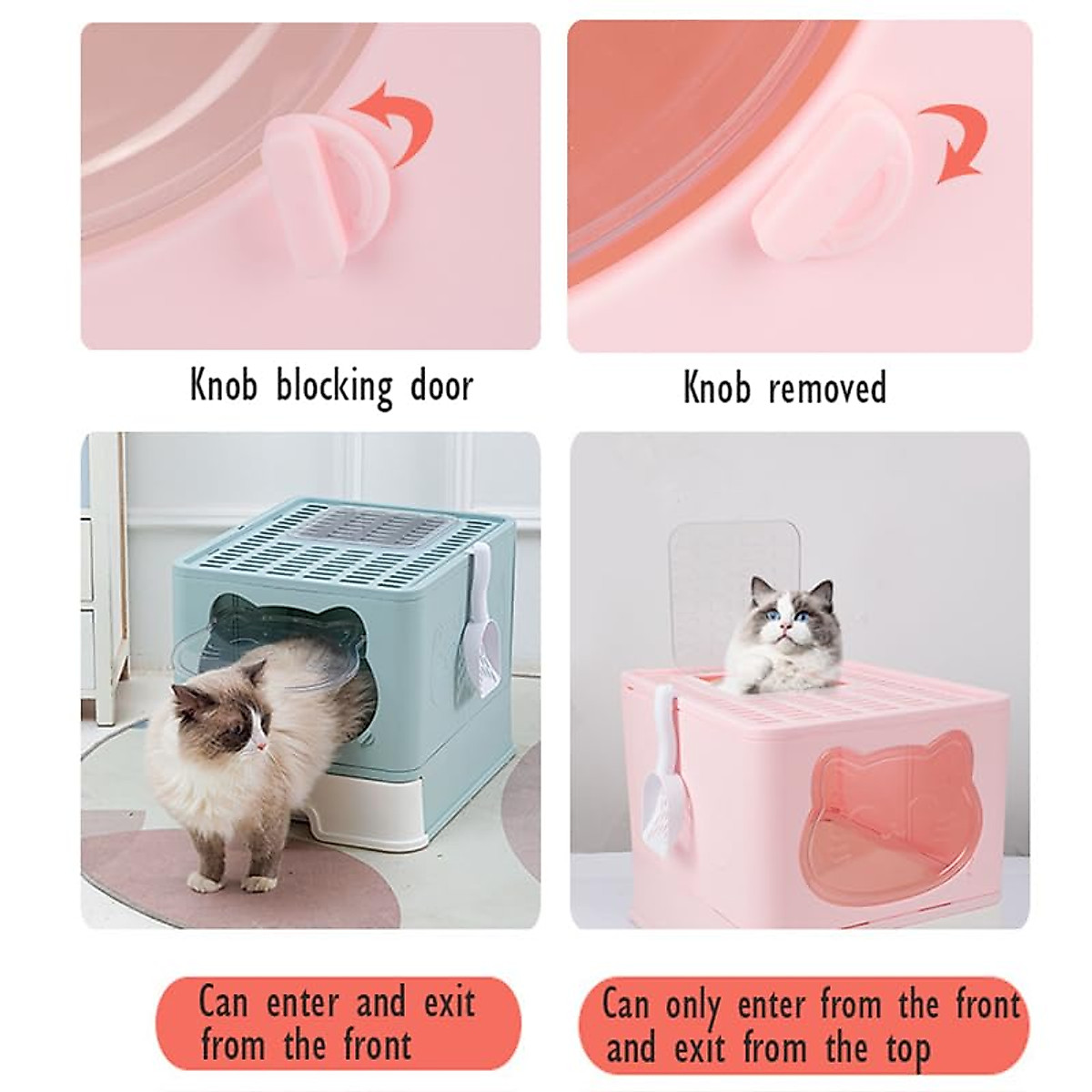 Knob blocking door

Knob removed

Can enter and exit from the front

Can only enter from the front and exit from the top