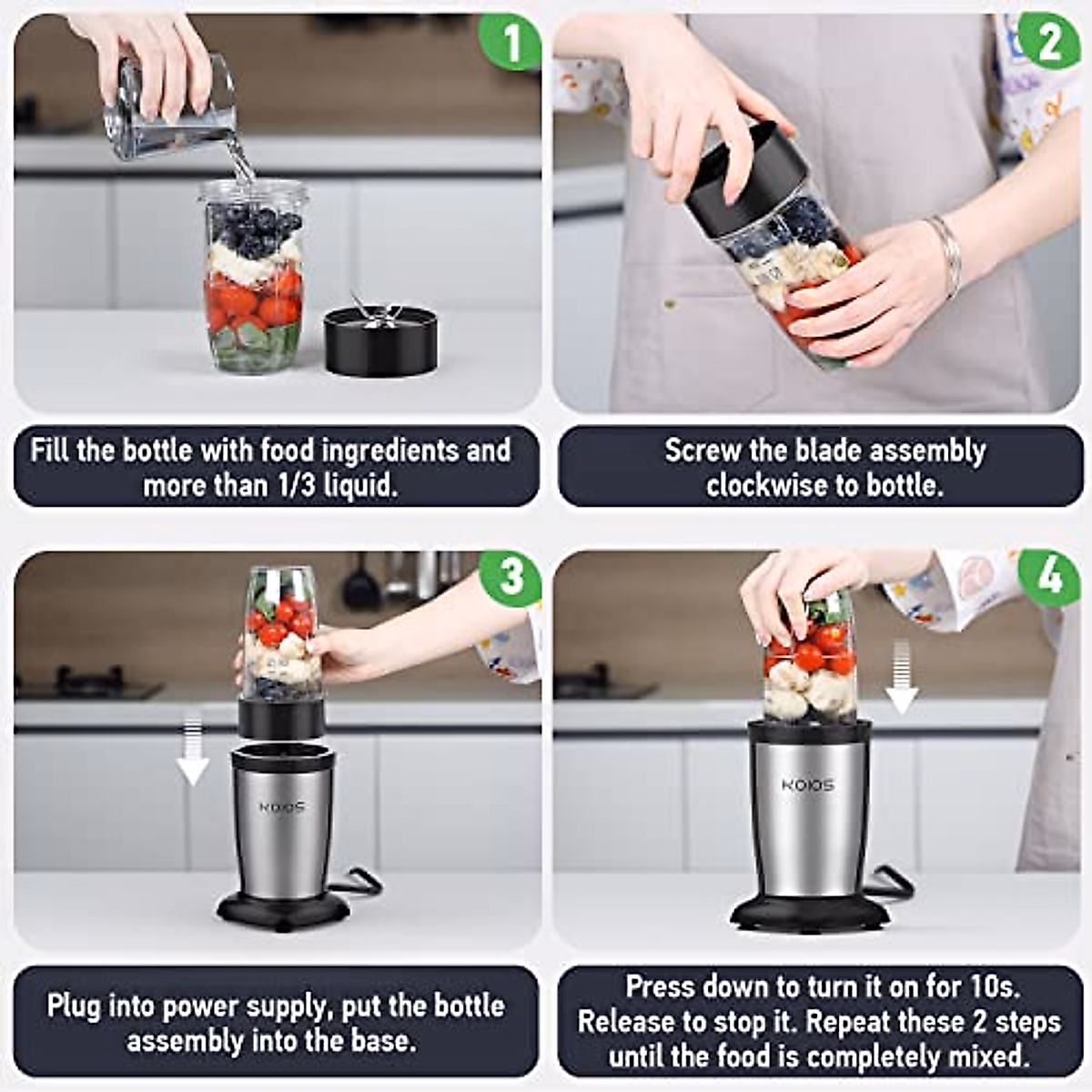 1

Fill the bottle with food ingredients and more than 1/3 liquid.

2

Screw the blade assembly clockwise to bottle.

3

KOIOS

Plug into power supply, put the bottle assembly into the base.

4

KOIOS

Press down to turn it on for 10s. Release to stop it. Repeat these 2 steps until the food is completely mixed.