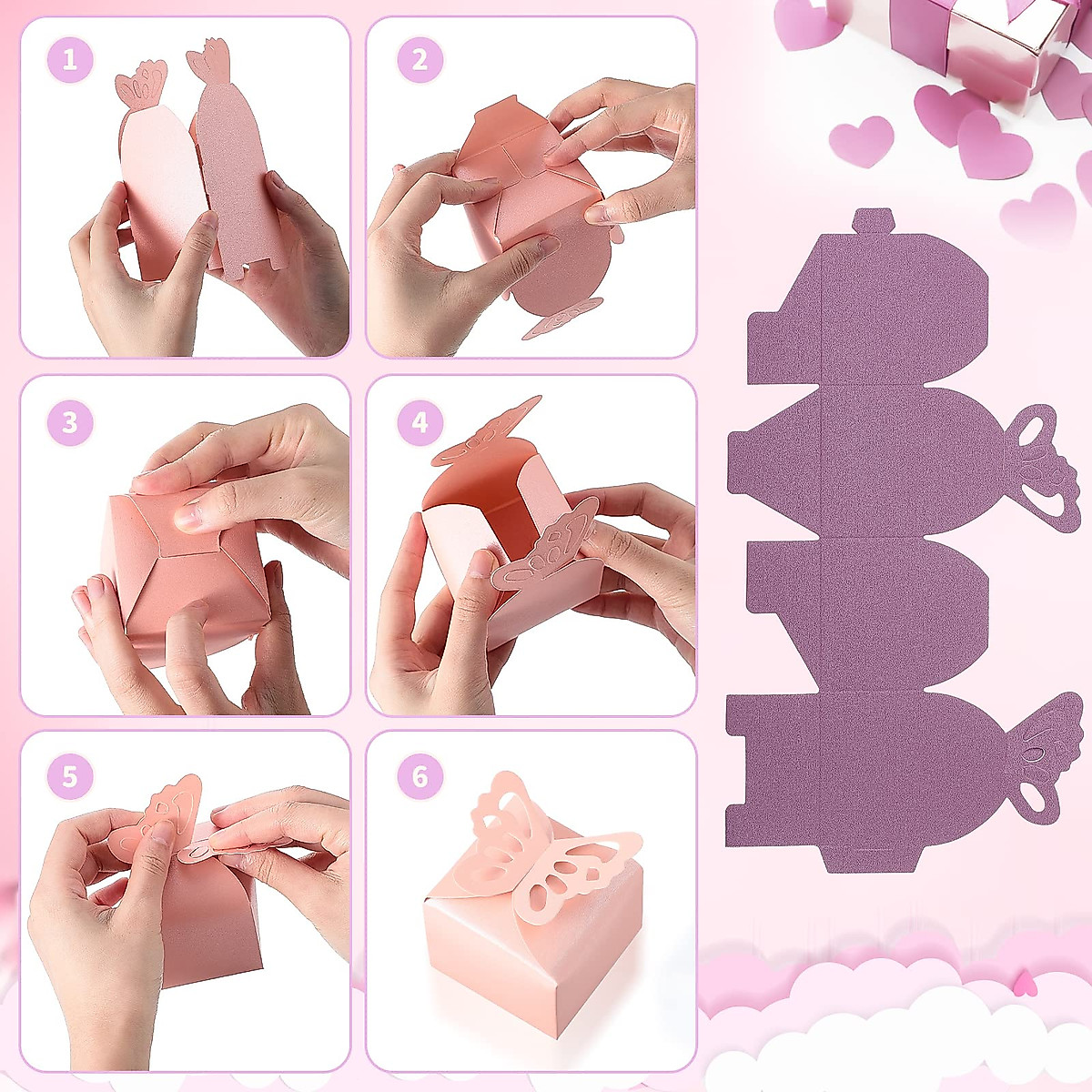 1

2

3

4

5

6