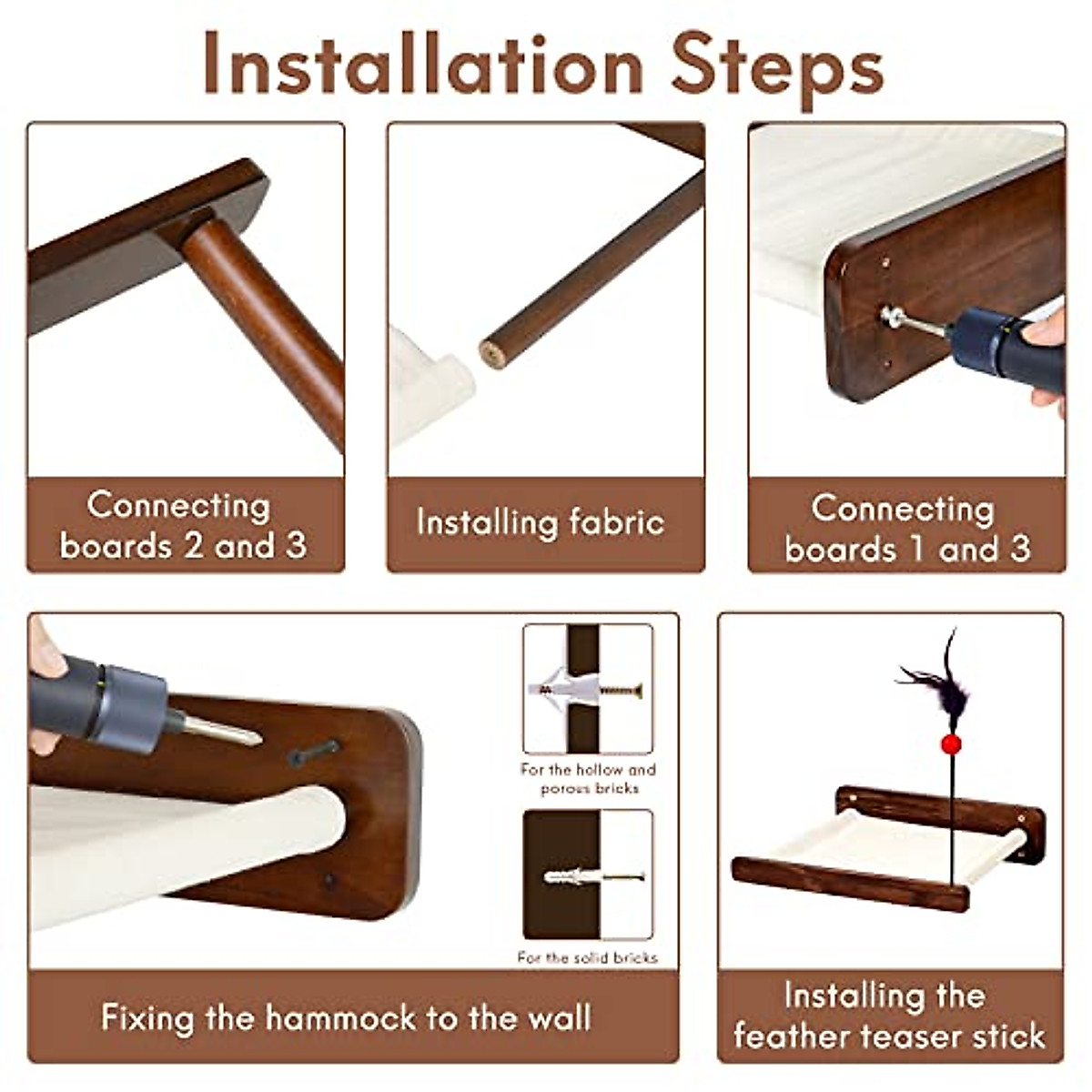 Installation Steps

Connecting boards 2 and 3

Installing fabric

Connecting boards 1 and 3

For the hollow and porous bricks

For the solid bricks

Fixing the hammock to the wall

Installing the feather teaser stick