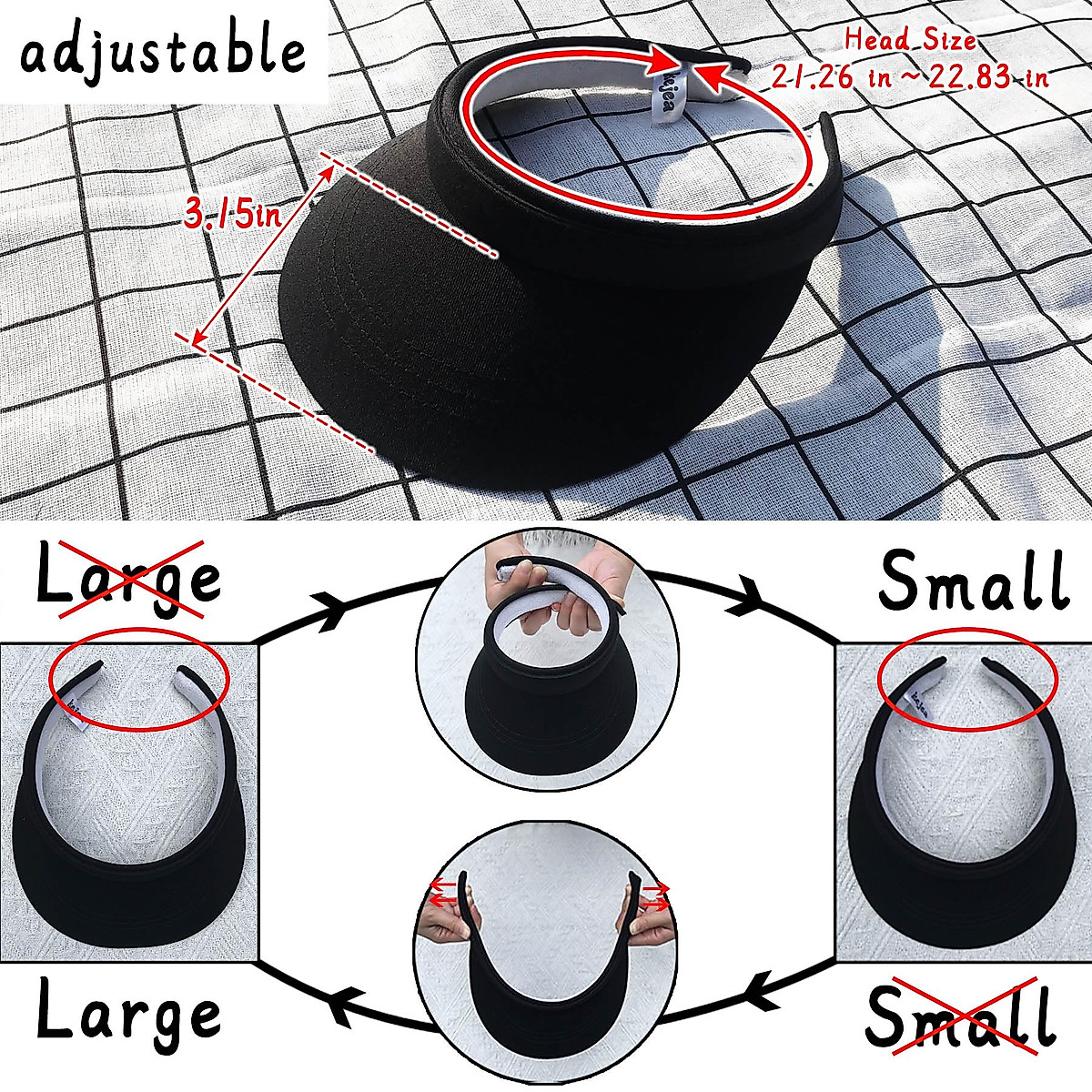 adjustable

Head Size
21.26 in ~ 22.83 in

3.15in

Large

Small

Large

Small