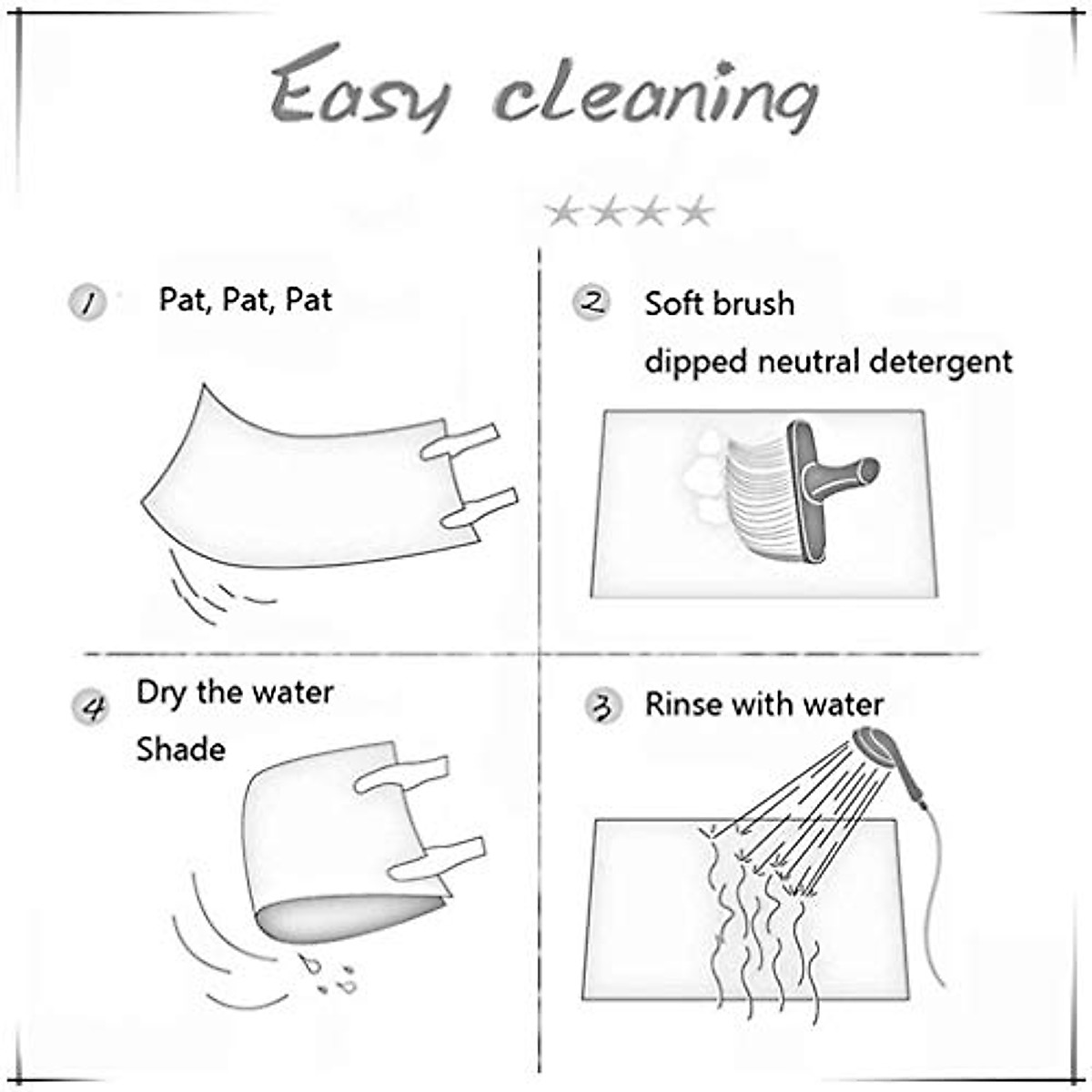 Easy cleaning

★★★★

1 Pat, Pat, Pat

2 Soft brush
dipped neutral detergent

4 Dry the water
Shade

3 Rinse with water