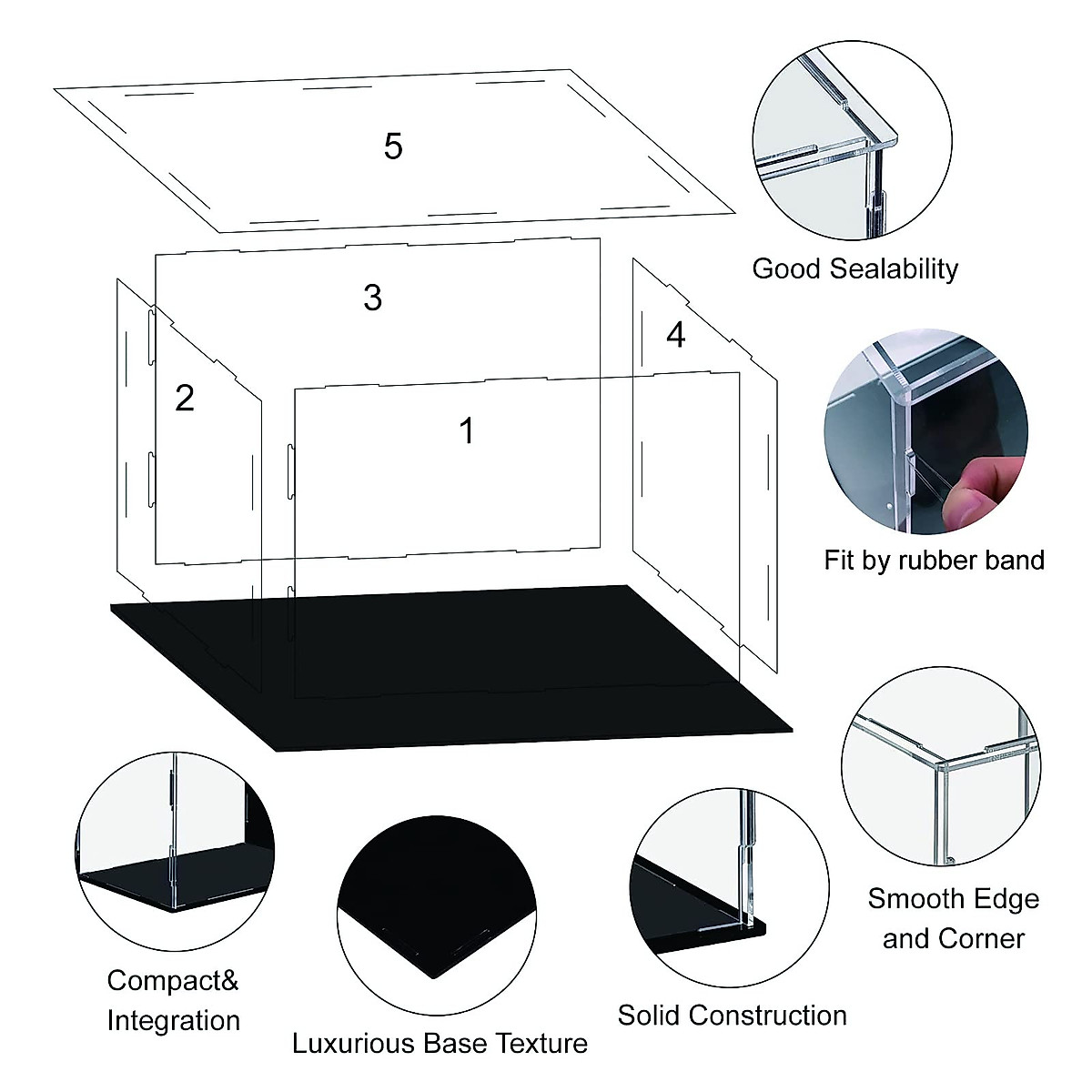 5

3

4

2

1

Good Sealability

Fit by rubber band

Smooth Edge and Corner

Compact& Integration

Luxurious Base Texture

Solid Construction