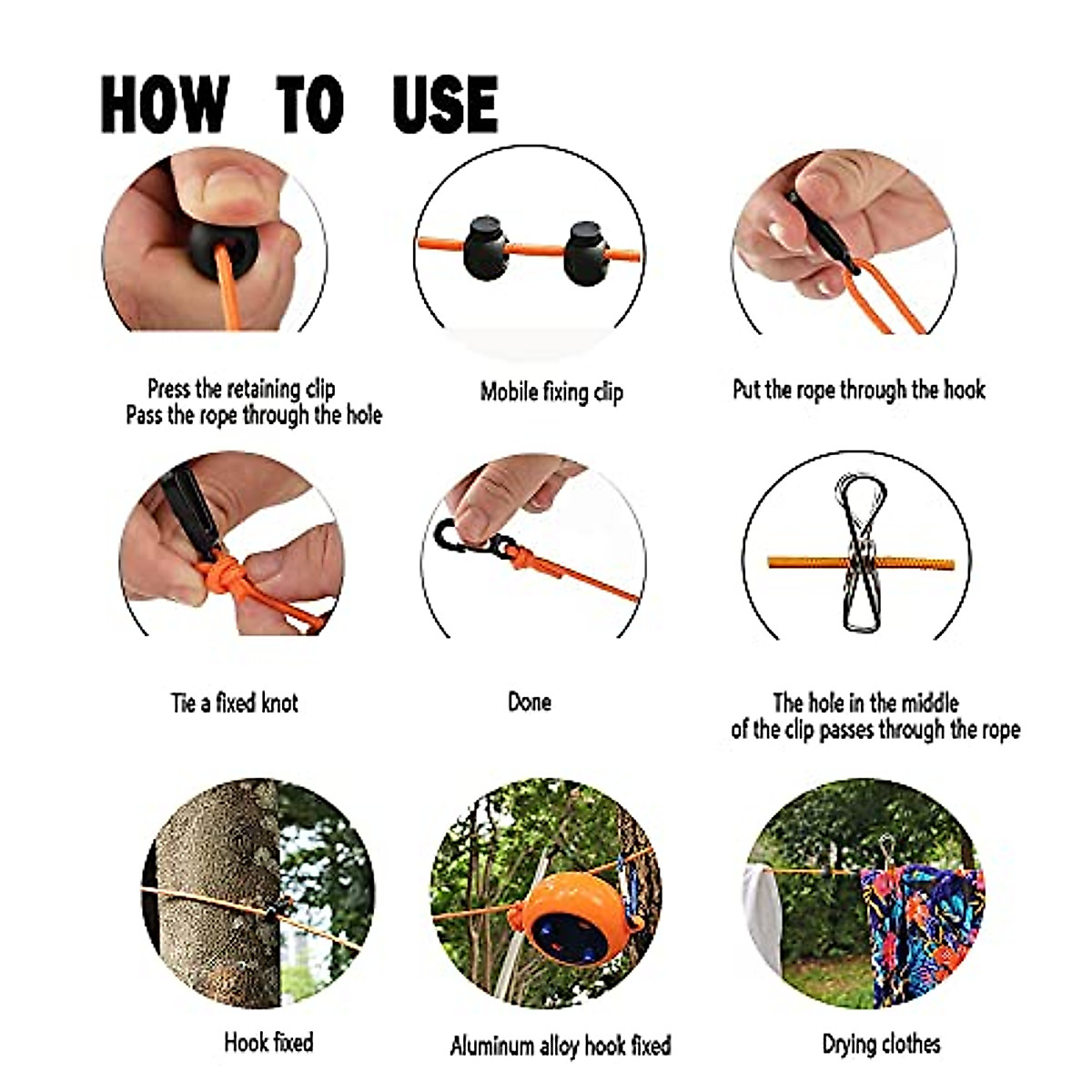 HOW TO USE

Press the retaining clip
Pass the rope through the hole

Mobile fixing clip

Put the rope through the hook

Tie a fixed knot

Done

The hole in the middle
of the clip passes through the rope

Hook fixed

Aluminum alloy hook fixed

Drying clothes