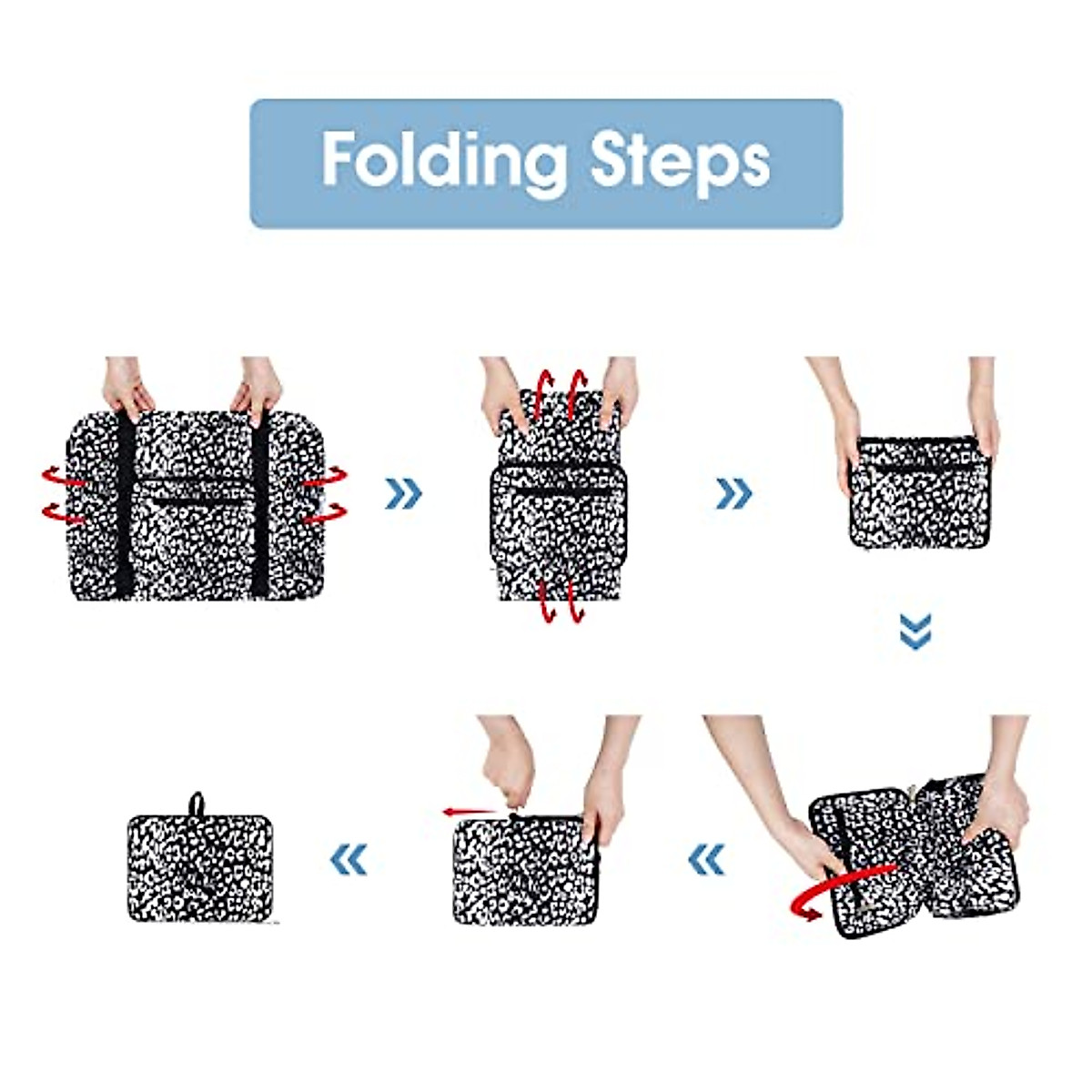 Folding Steps