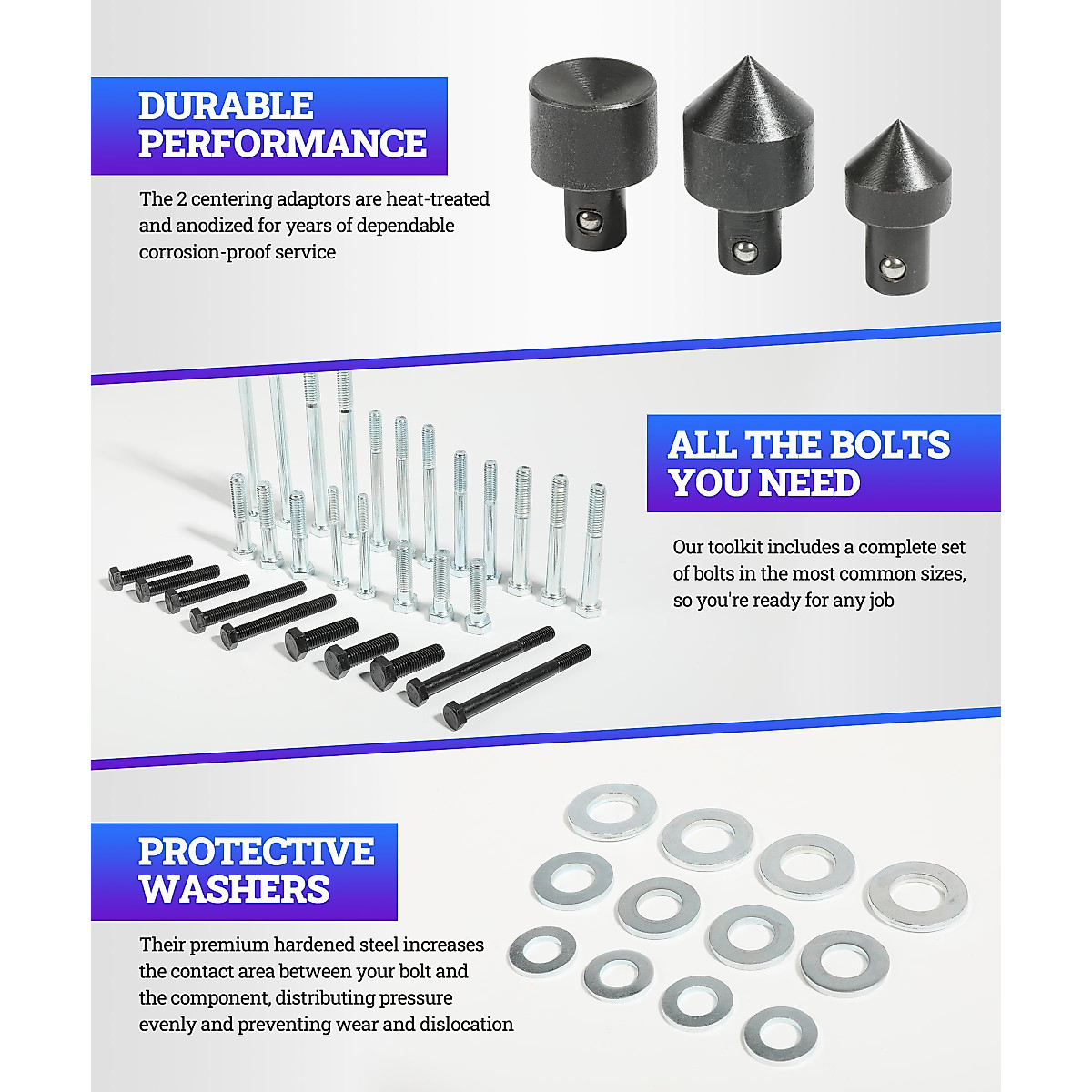 DURABLE PERFORMANCE

The 2 centering adaptors are heat-treated and anodized for years of dependable corrosion-proof service

ALL THE BOLTS YOU NEED

Our toolkit includes a complete set of bolts in the most common sizes, so you're ready for any job

PROTECTIVE WASHERS

Their premium hardened steel increases the contact area between your bolt and the component, distributing pressure evenly and preventing wear and dislocation