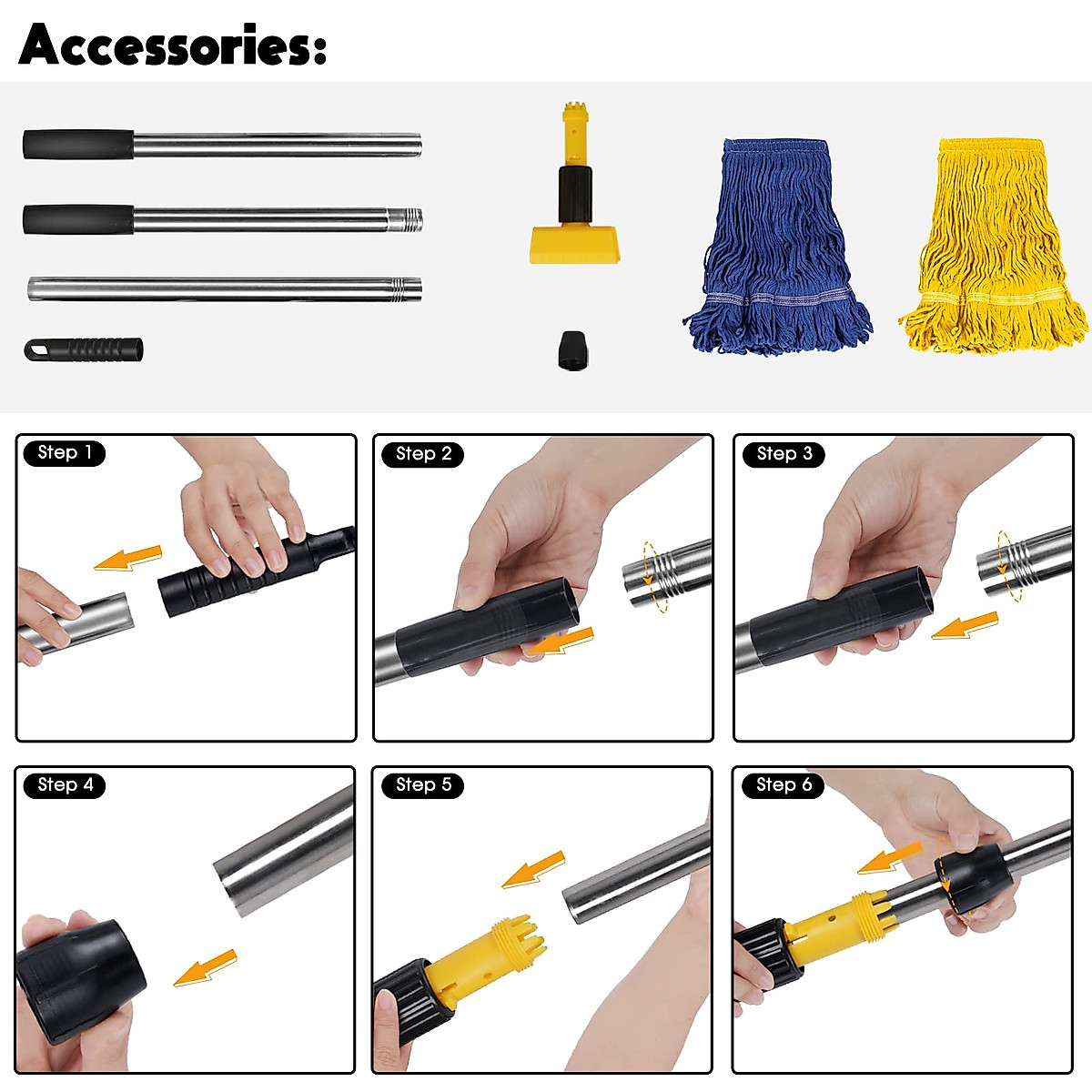 Accessories:

Step 1

Step 2

Step 3

Step 4

Step 5

Step 6