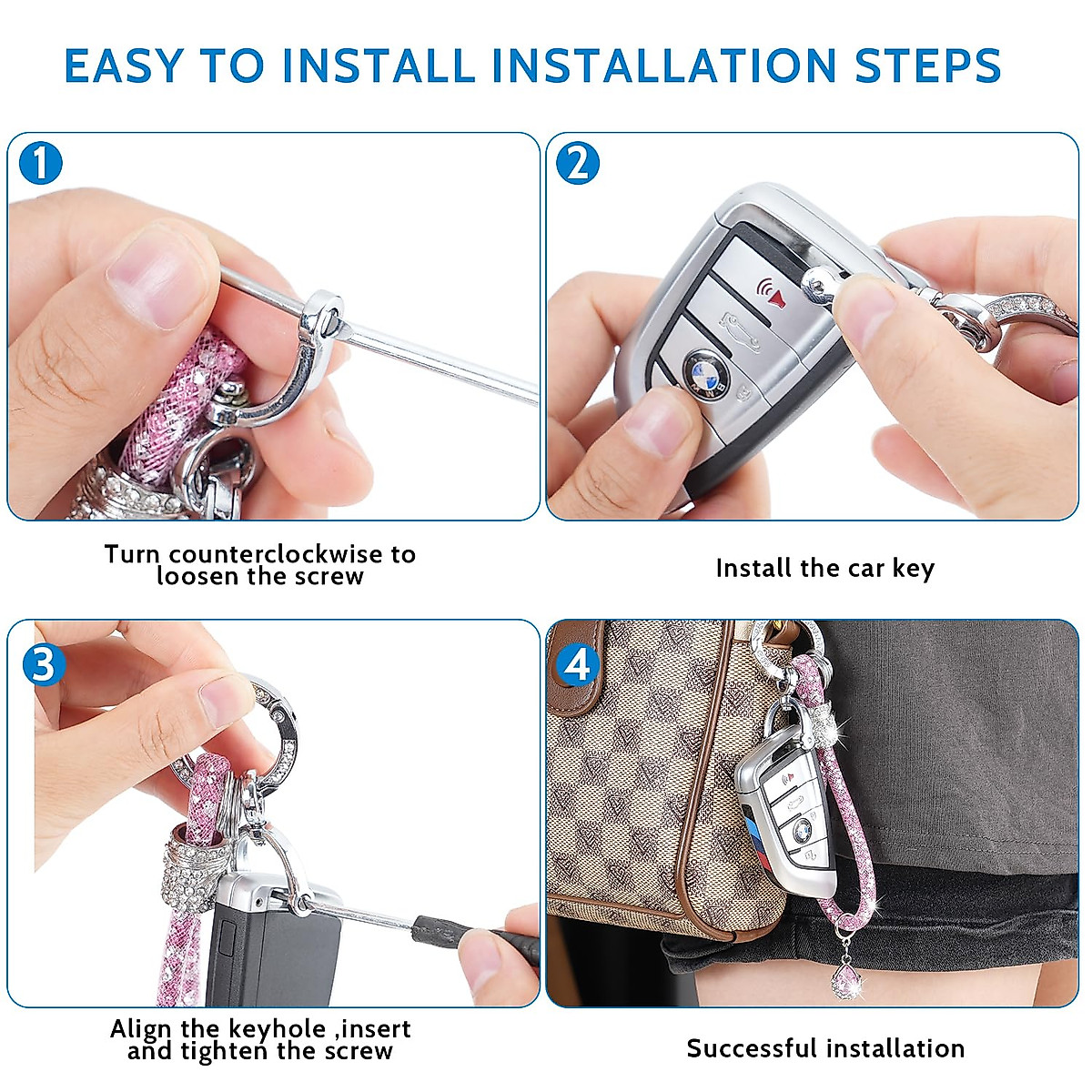 EASY TO INSTALL INSTALLATION STEPS

1

Turn counterclockwise to loosen the screw

2

BMW

Install the car key

3

Align the keyhole ,insert and tighten the screw

4

Successful installation