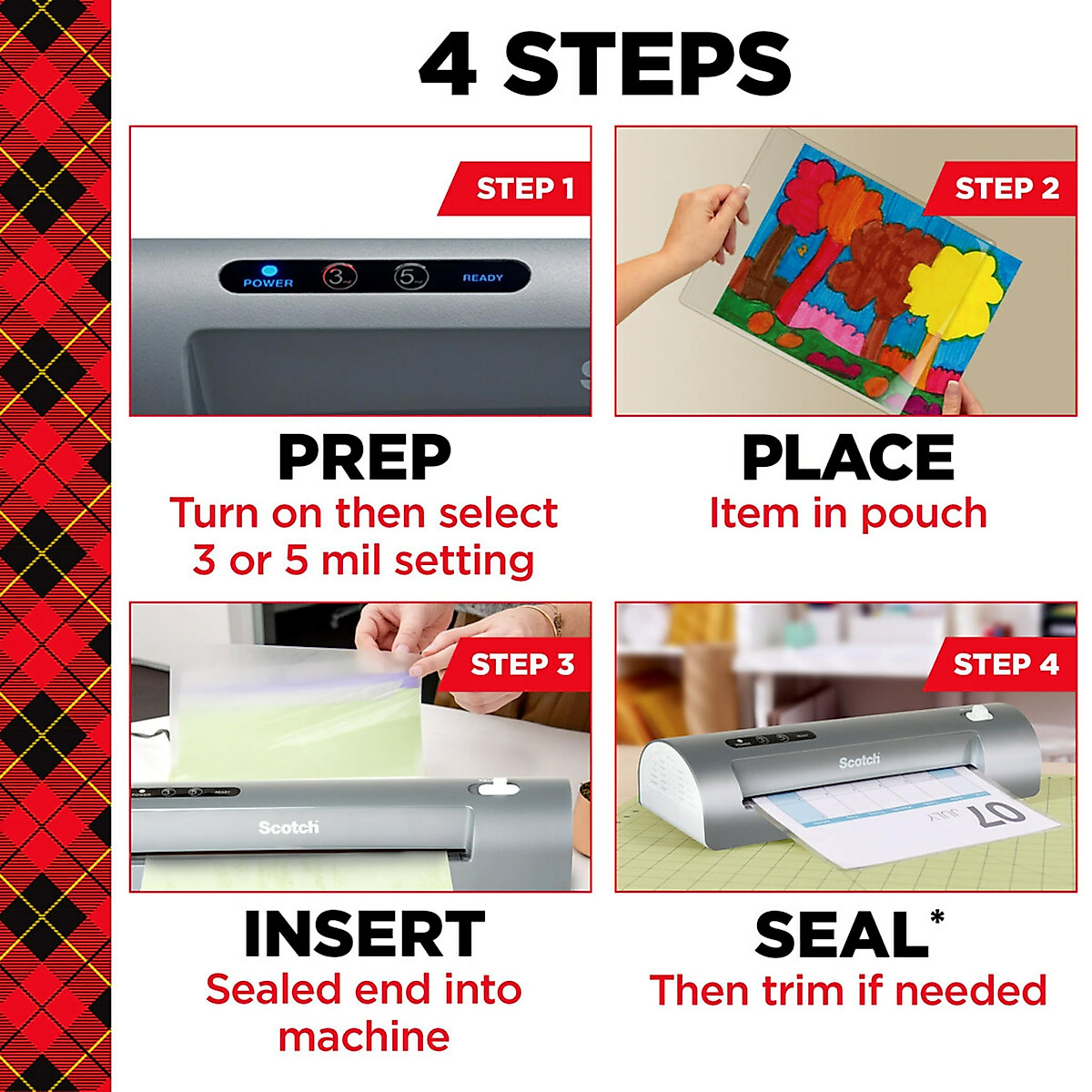 4 STEPS

STEP 1

POWER 3 5 READY

PREP
Turn on then select 3 or 5 mil setting

STEP 2

PLACE
Item in pouch

STEP 3

POWER READY

Scotch

INSERT
Sealed end into machine

STEP 4

Scotch

07 JULY

SEAL*
Then trim if needed