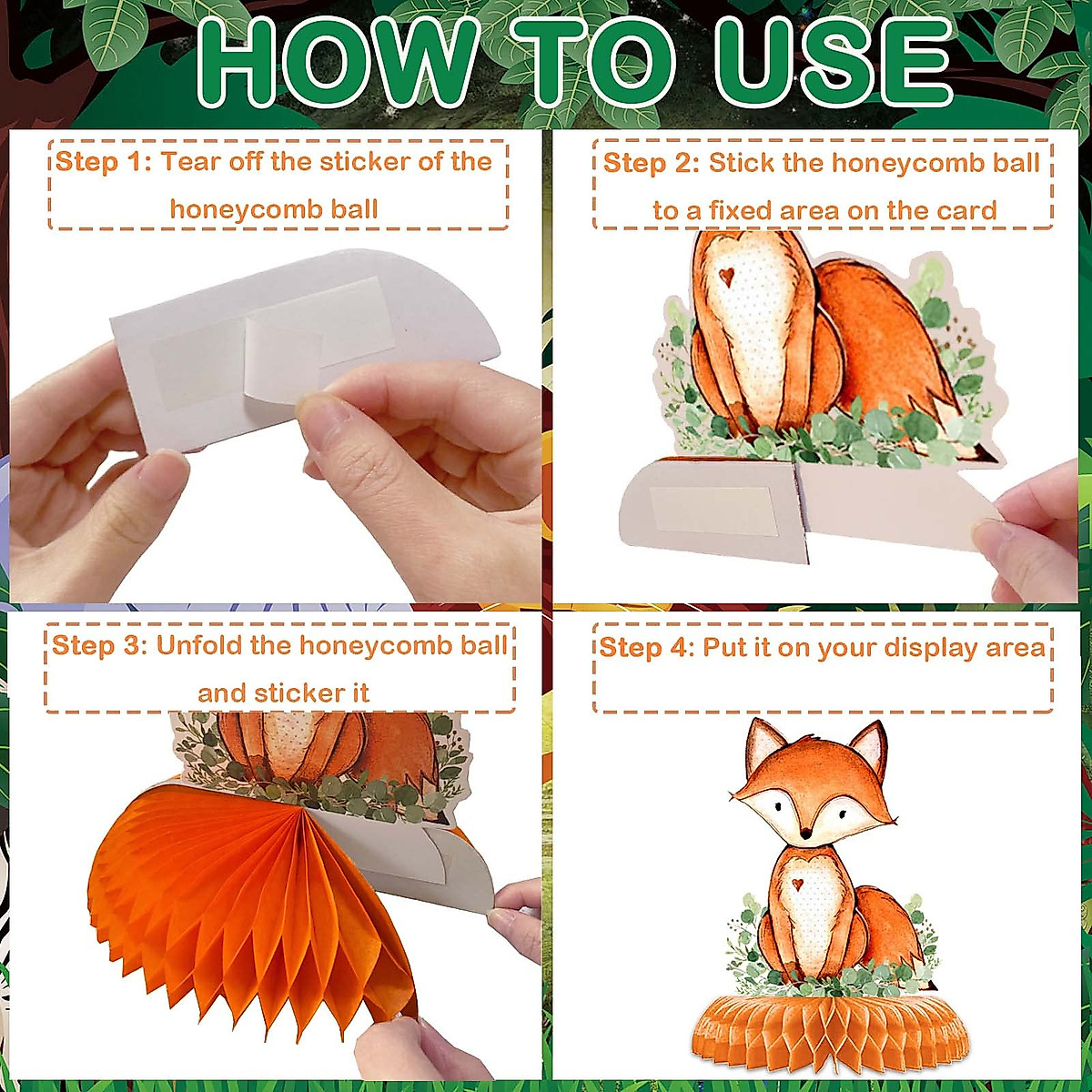 HOW TO USE

Step 1: Tear off the sticker of the honeycomb ball

Step 2: Stick the honeycomb ball to a fixed area on the card

Step 3: Unfold the honeycomb ball and sticker it

Step 4: Put it on your display area