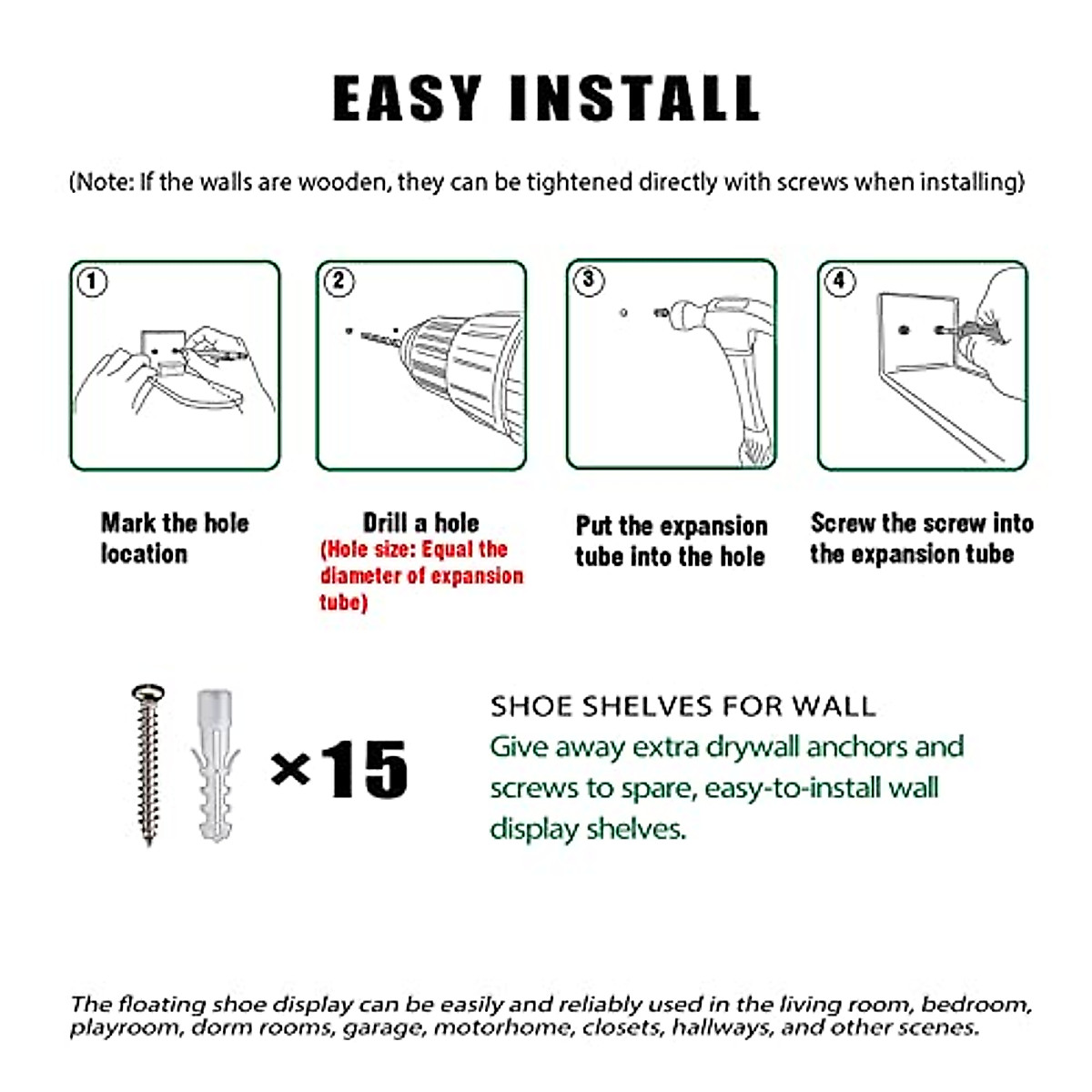 EASY INSTALL

(Note: If the walls are wooden, they can be tightened directly with screws when installing)

①

②

③

④

Mark the hole location

Drill a hole
(Hole size: Equal the diameter of expansion tube)

Put the expansion tube into the hole

Screw the screw into the expansion tube

×15

SHOE SHELVES FOR WALL
Give away extra drywall anchors and screws to spare, easy-to-install wall display shelves.

The floating shoe display can be easily and reliably used in the living room, bedroom, playroom, dorm rooms, garage, motorhome, closets, hallways, and other scenes.