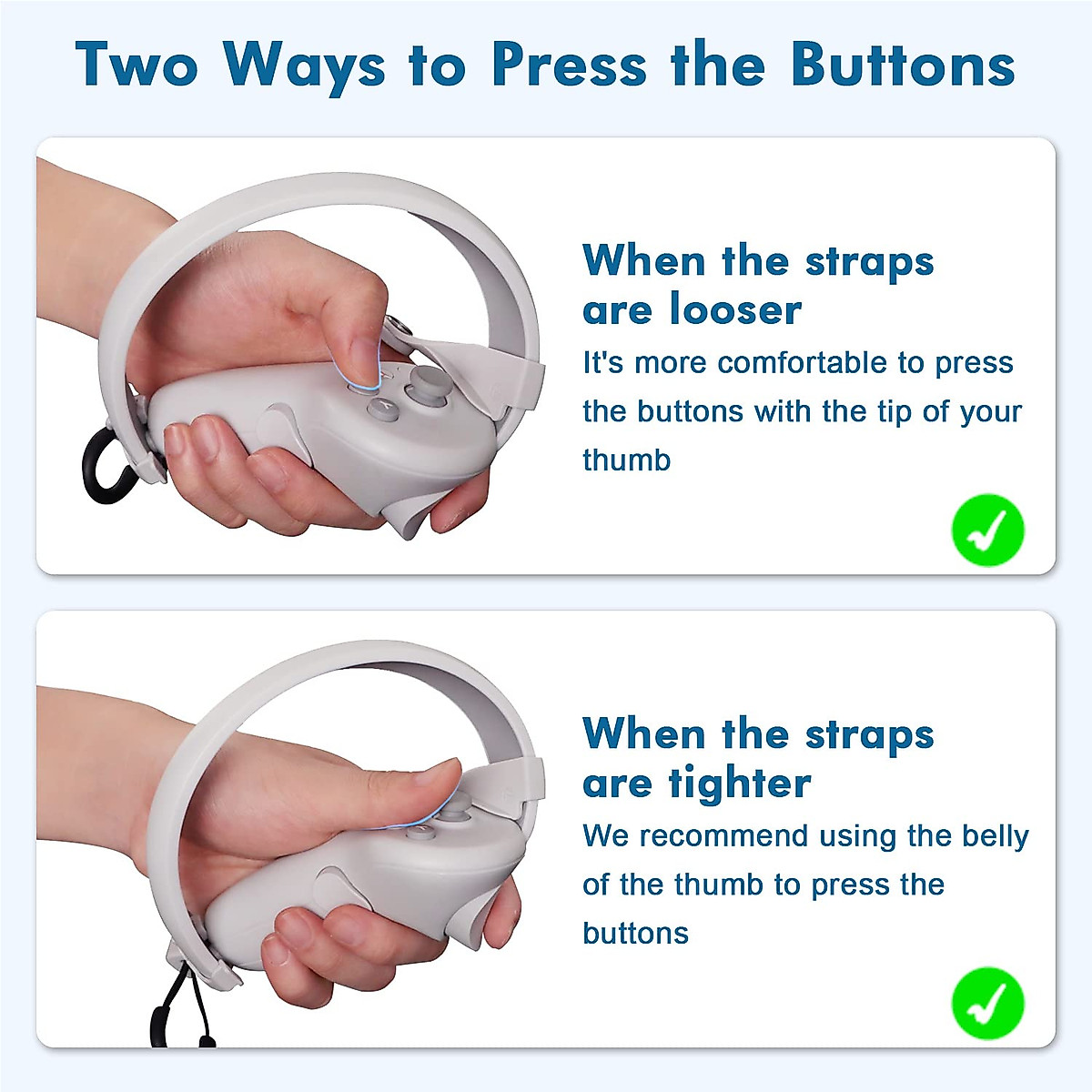 Two Ways to Press the Buttons

When the straps are looser
It's more comfortable to press the buttons with the tip of your thumb

When the straps are tighter
We recommend using the belly of the thumb to press the buttons