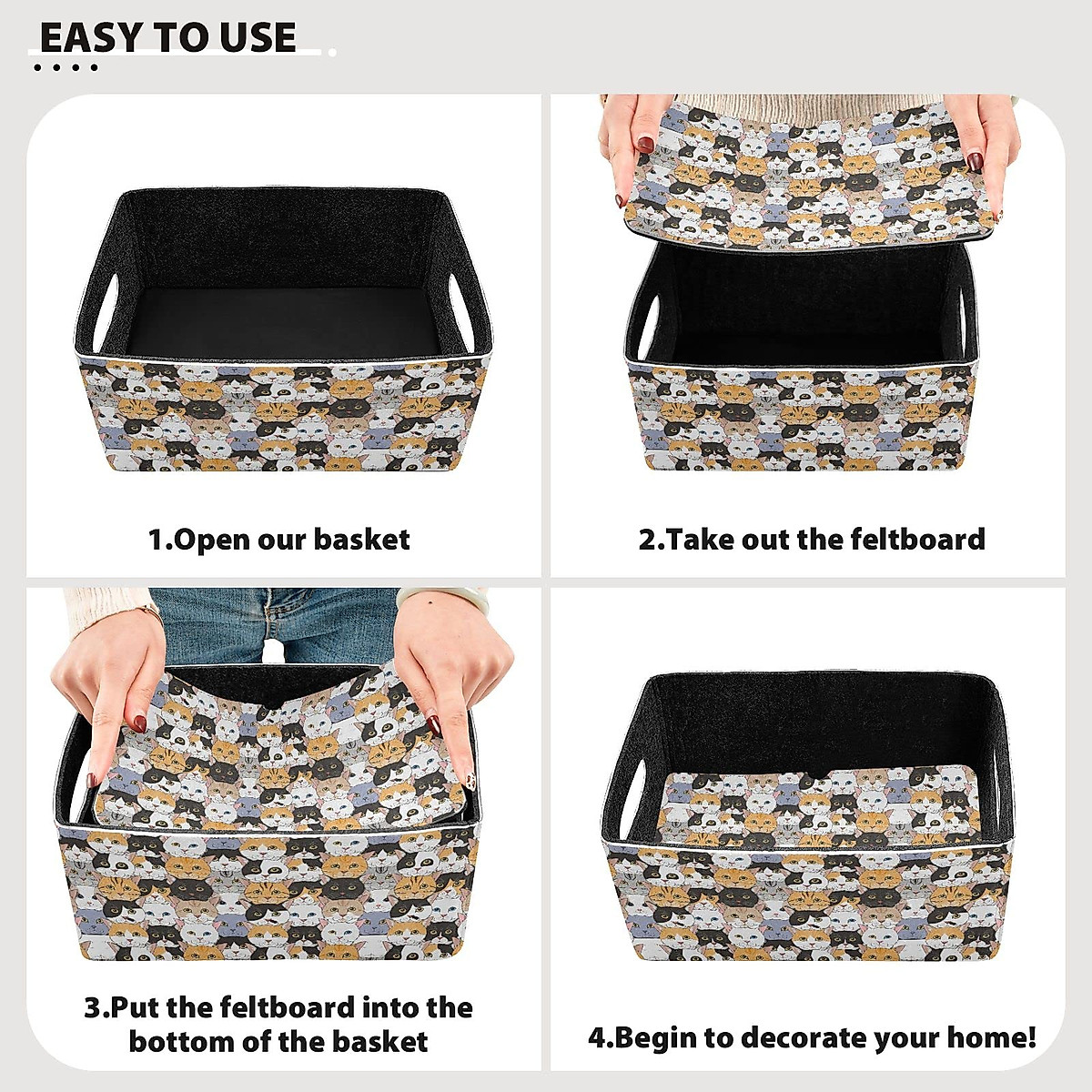 EASY TO USE

1.Open our basket

2.Take out the feltboard

3.Put the feltboard into the bottom of the basket

4.Begin to decorate your home!