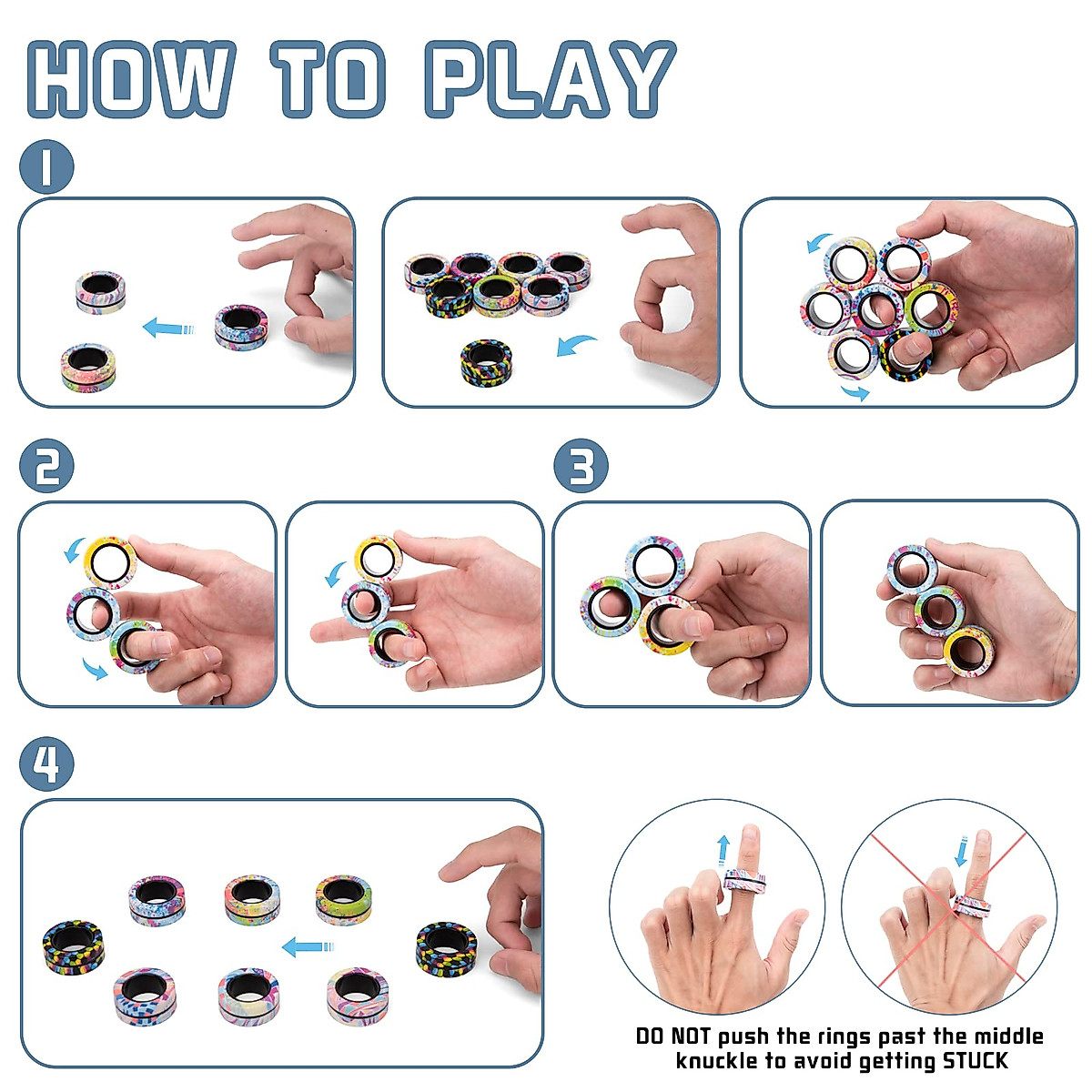 HOW TO PLAY

1

2

3

4

DO NOT push the rings past the middle knuckle to avoid getting STUCK