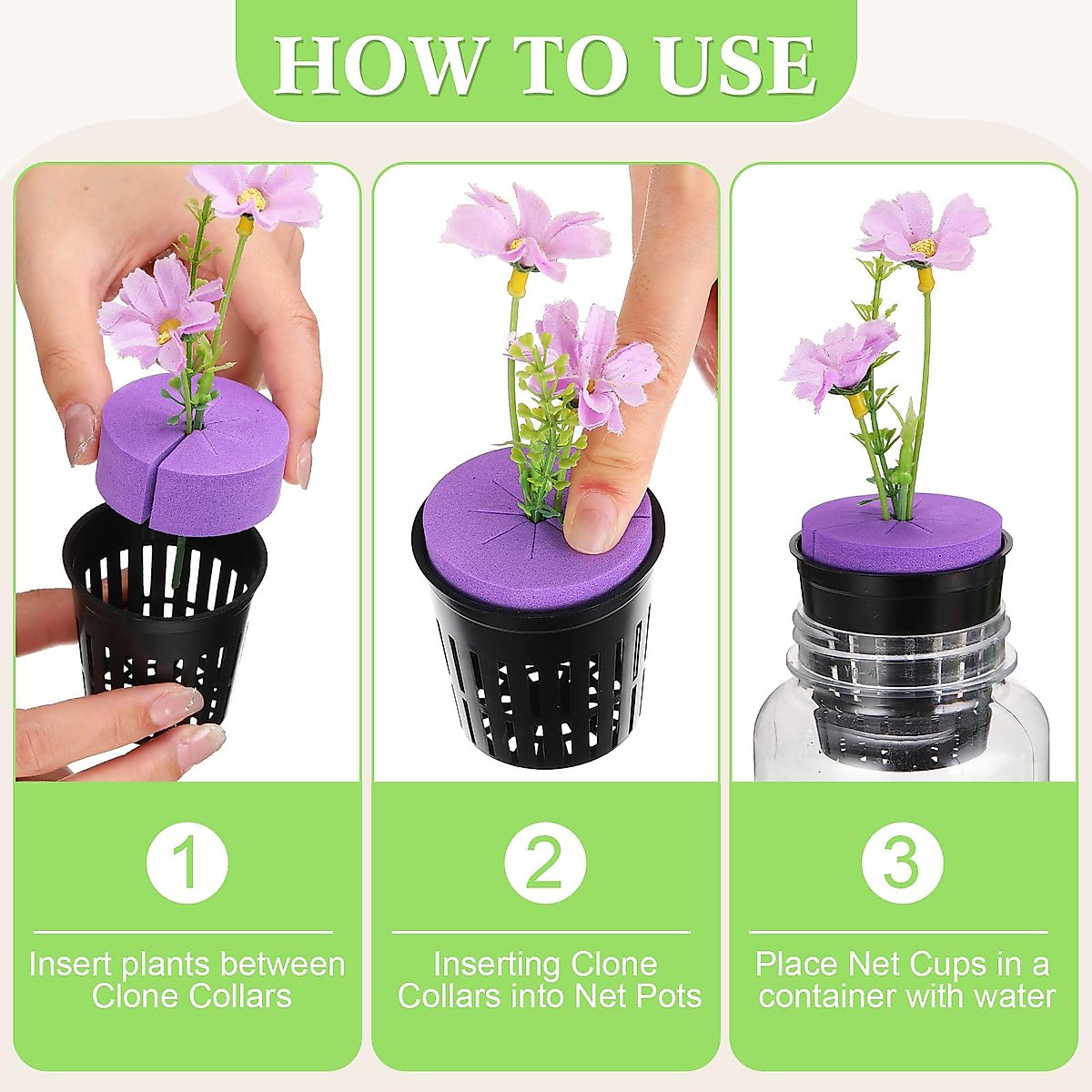 HOW TO USE

1

Insert plants between Clone Collars

2

Inserting Clone Collars into Net Pots

3

Place Net Cups in a container with water