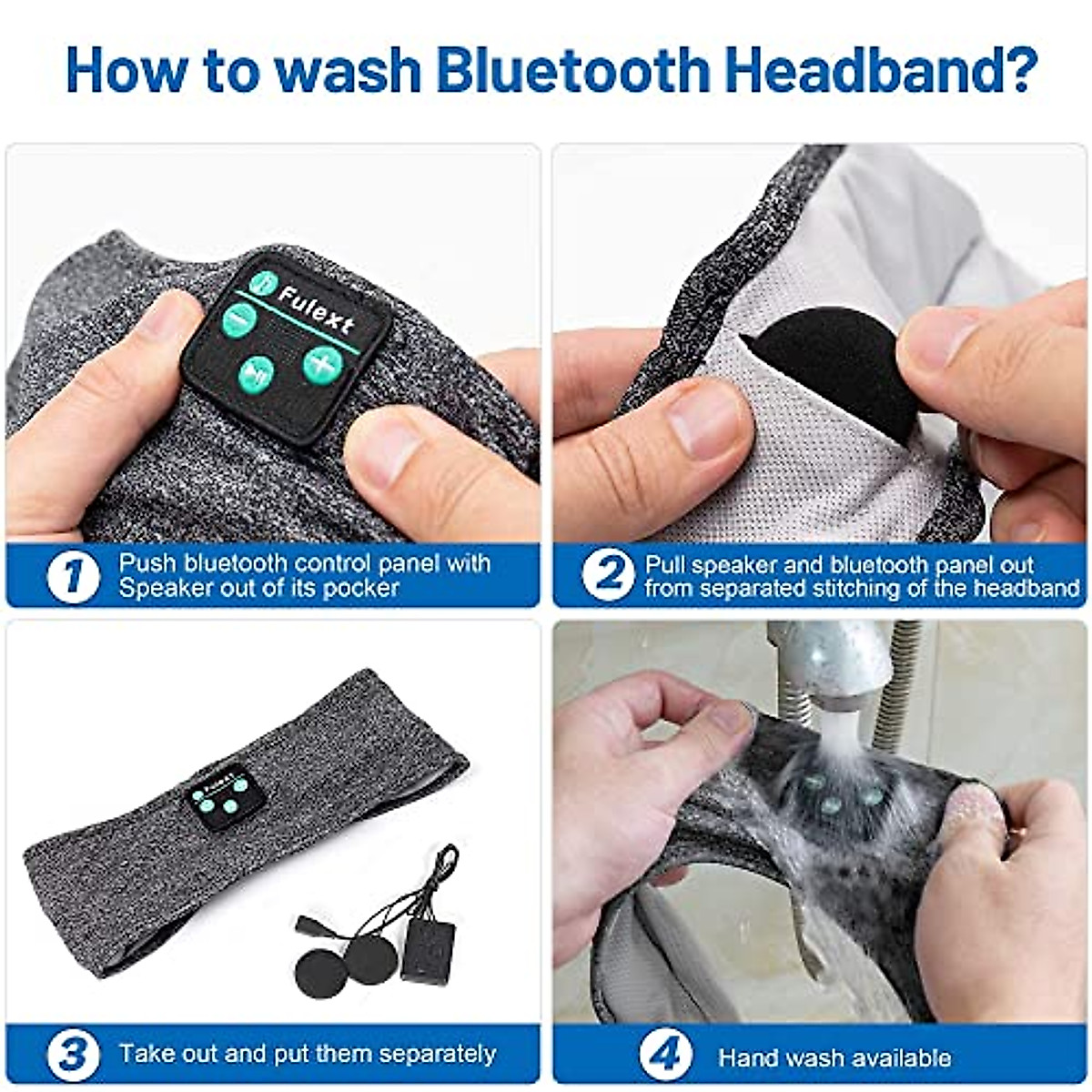 How to wash Bluetooth Headband?

Fulext

1 Push bluetooth control panel with Speaker out of its pocker

2 Pull speaker and bluetooth panel out from separated stitching of the headband

Fulext

3 Take out and put them separately

4 Hand wash available