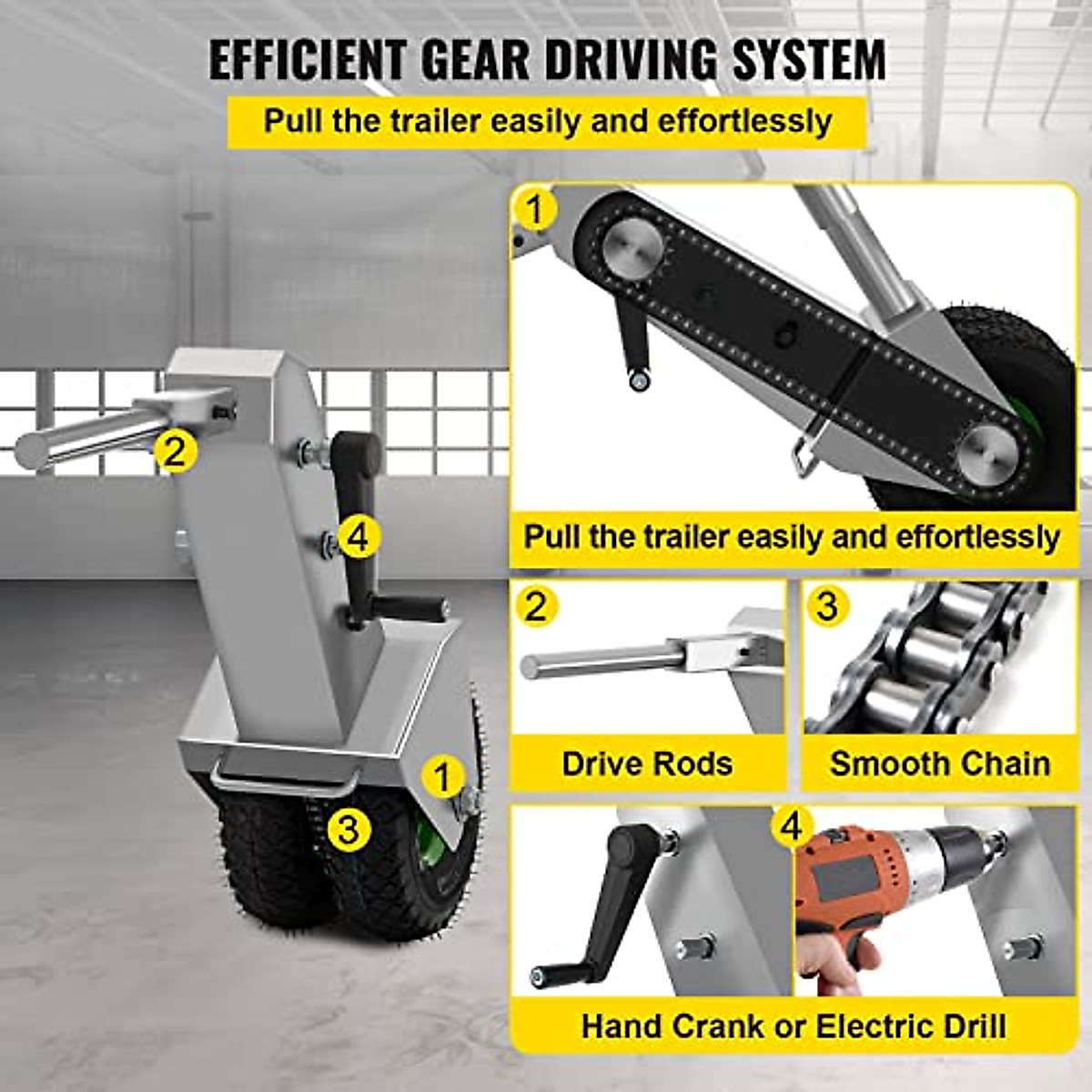 EFFICIENT GEAR DRIVING SYSTEM

Pull the trailer easily and effortlessly

2

4

1

3

1

Pull the trailer easily and effortlessly

2

Drive Rods

3

Smooth Chain

4

Hand Crank or Electric Drill