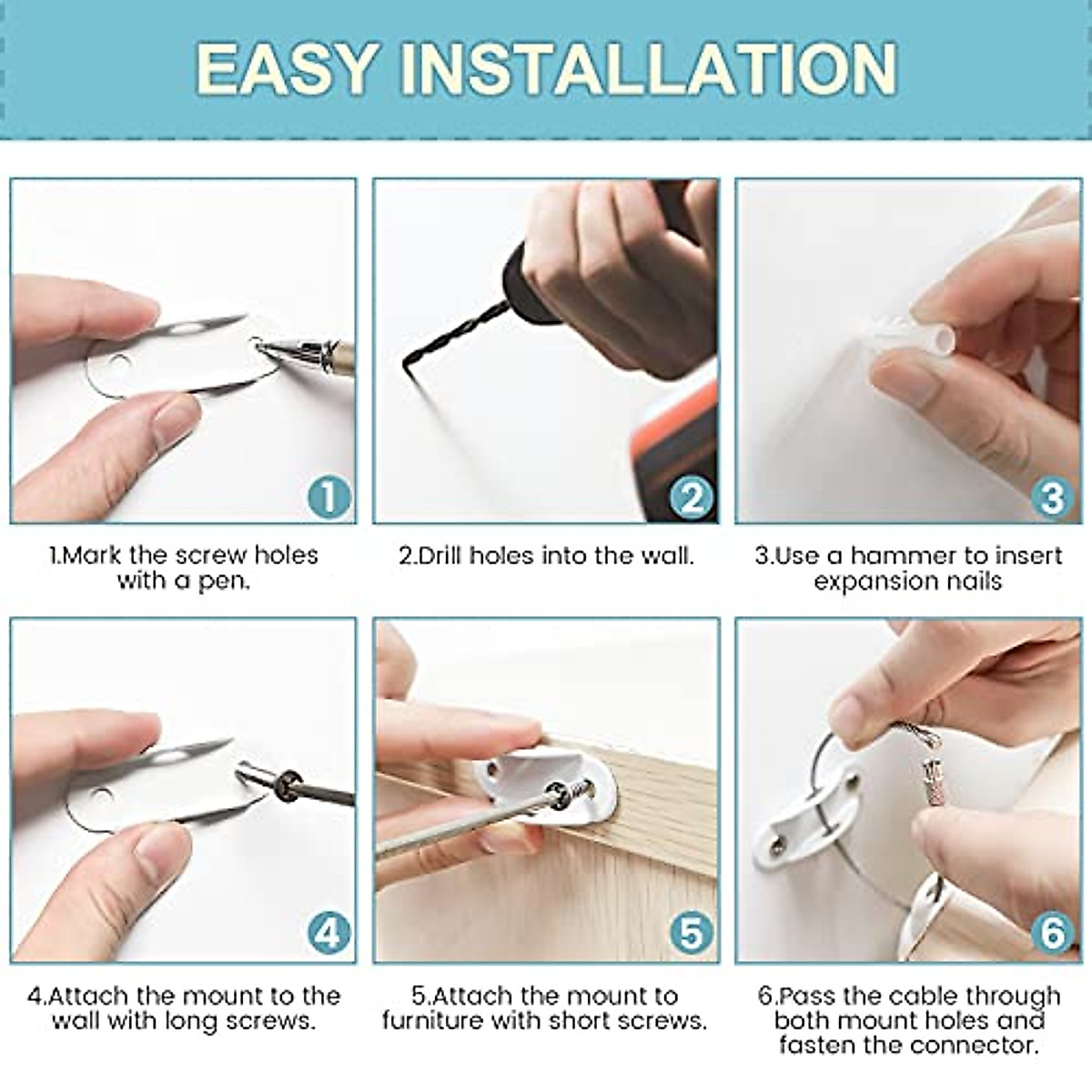 EASY INSTALLATION

1

1.Mark the screw holes with a pen.

2

2.Drill holes into the wall.

3

3.Use a hammer to insert expansion nails

4

4.Attach the mount to the wall with long screws.

5

5.Attach the mount to furniture with short screws.

6

6.Pass the cable through both mount holes and fasten the connector.