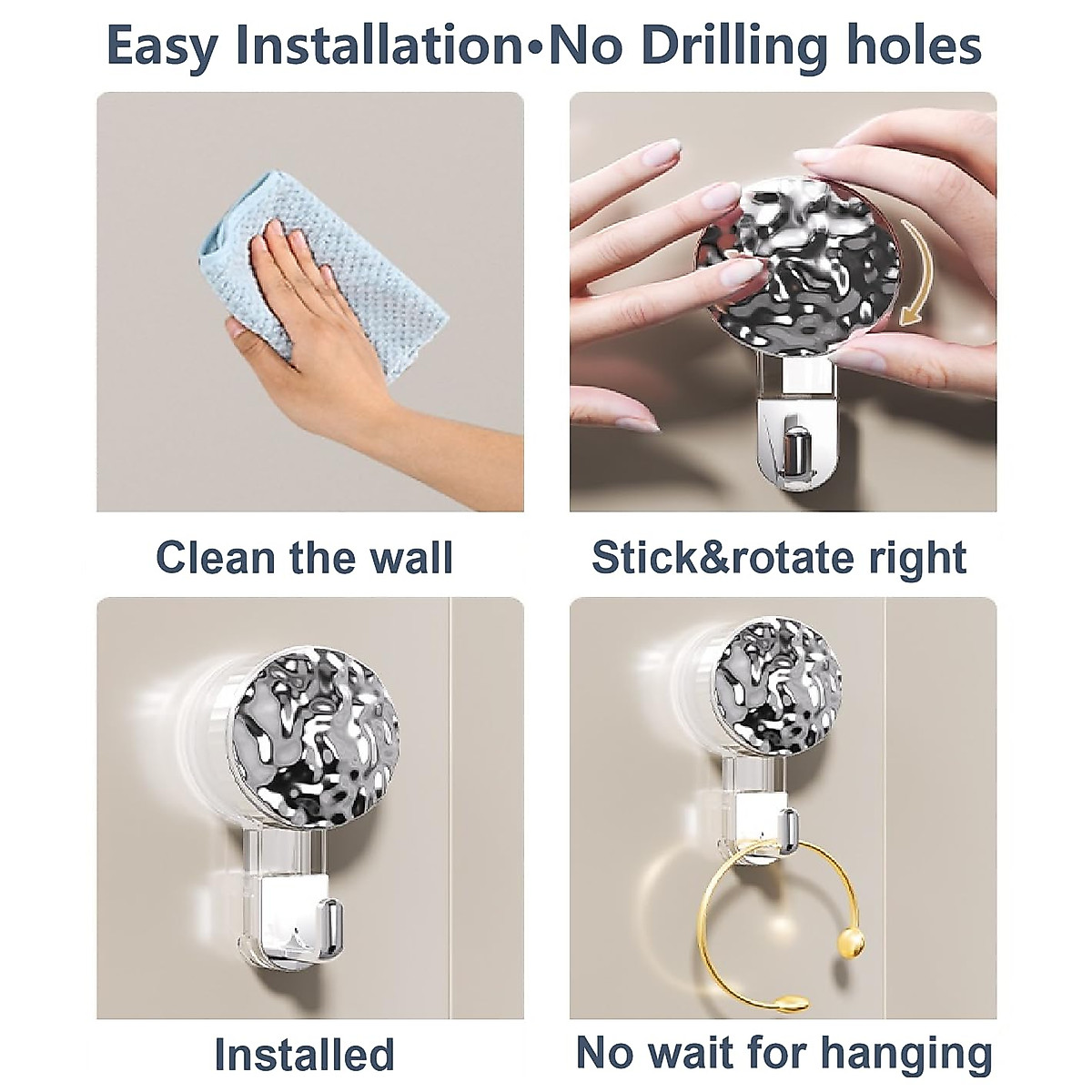 Easy Installation•No Drilling holes

Clean the wall

Stick&rotate right

Installed

No wait for hanging