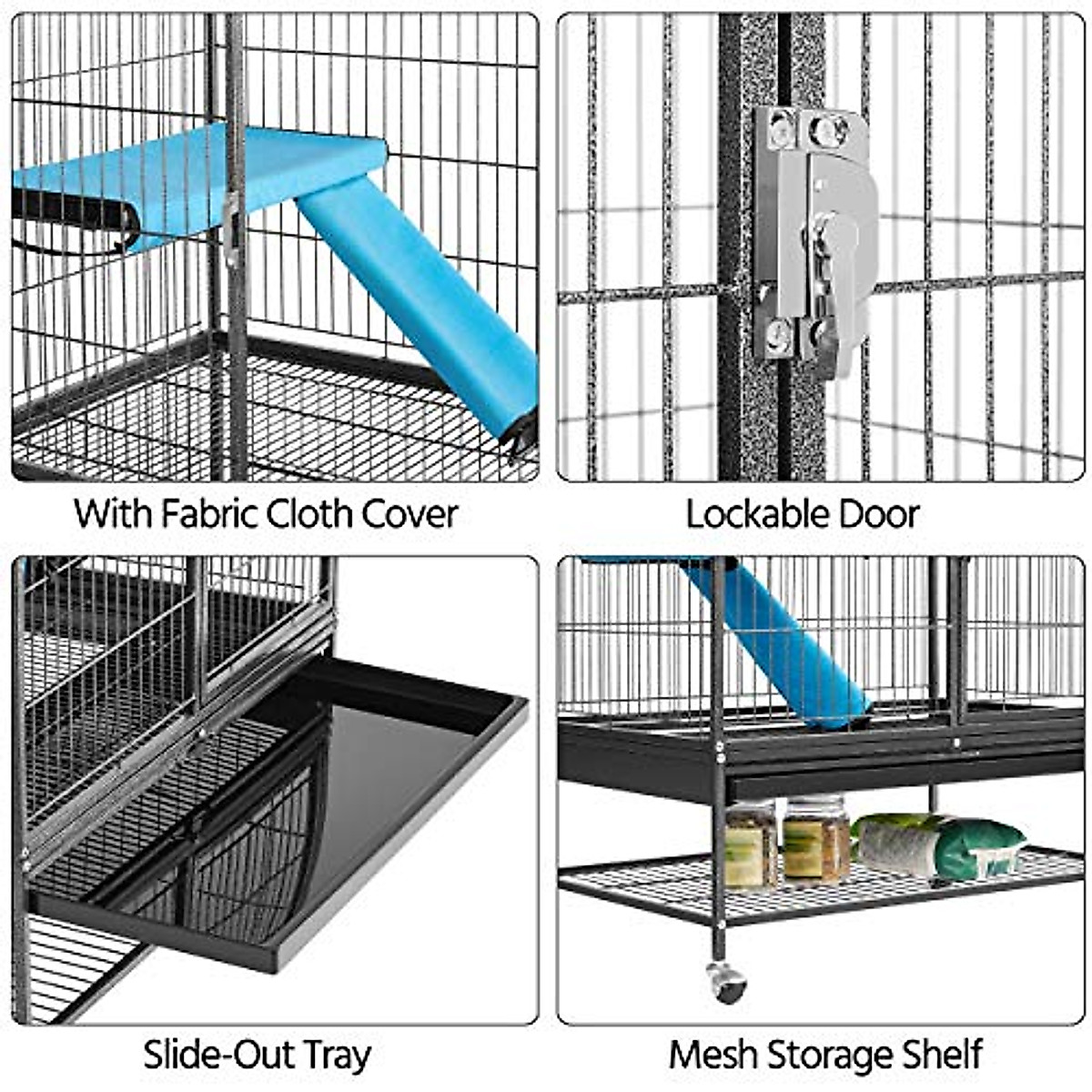 With Fabric Cloth Cover

Lockable Door

Slide-Out Tray

Mesh Storage Shelf