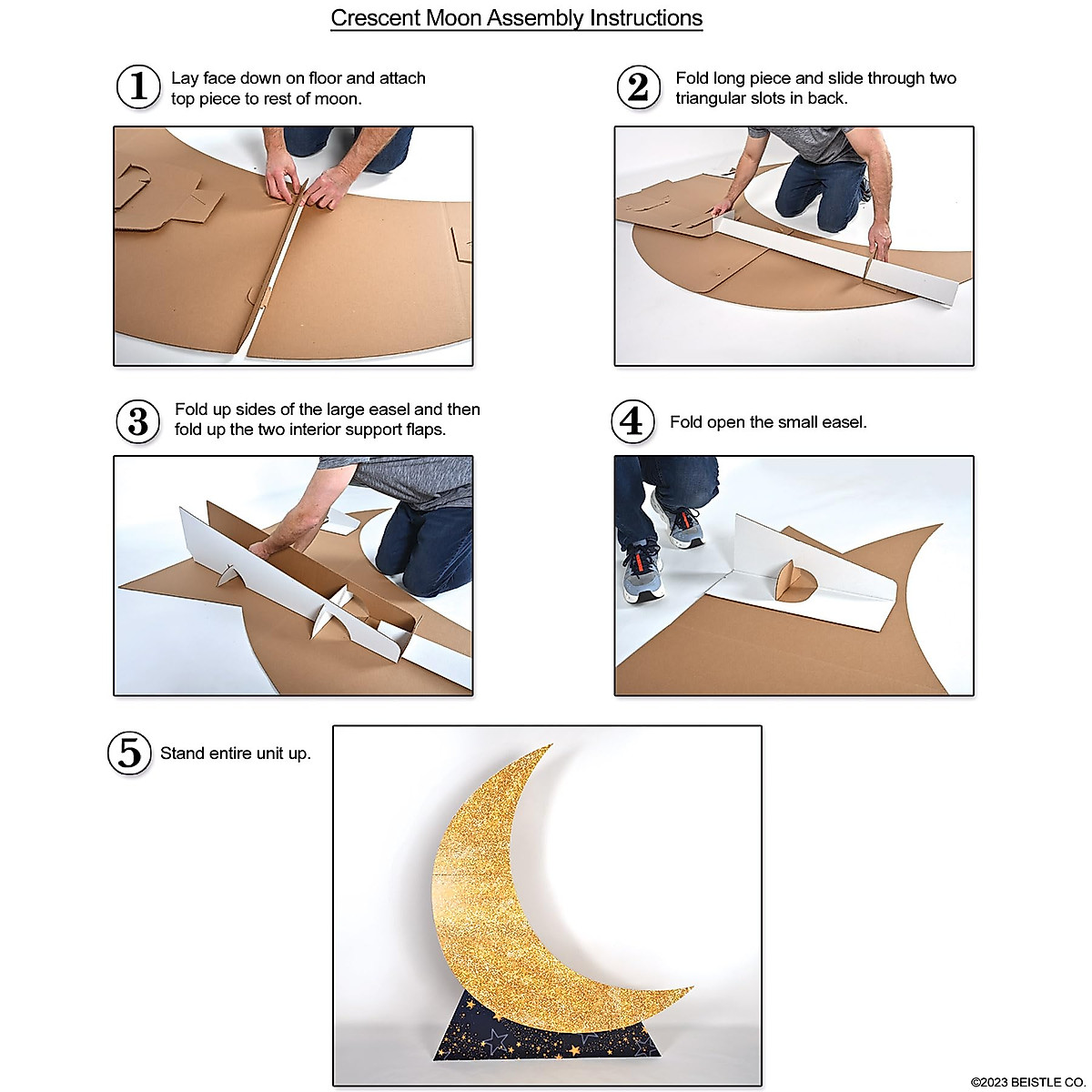 Crescent Moon Assembly Instructions

1 Lay face down on floor and attach top piece to rest of moon.

2 Fold long piece and slide through two triangular slots in back.

3 Fold up sides of the large easel and then fold up the two interior support flaps.

4 Fold open the small easel.

5 Stand entire unit up.

©2023 BEISTLE CO.