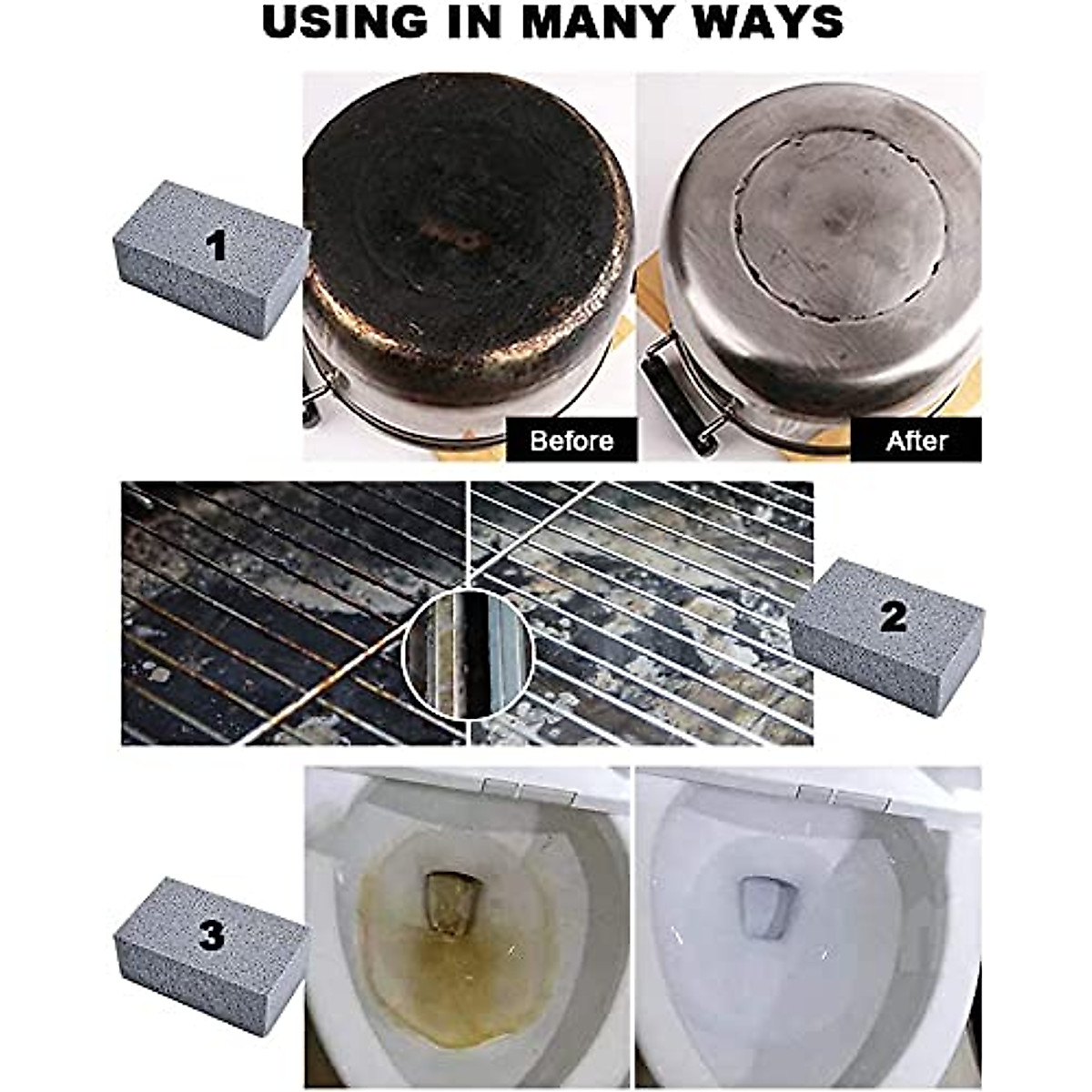 USING IN MANY WAYS

1

Before

After

2

3