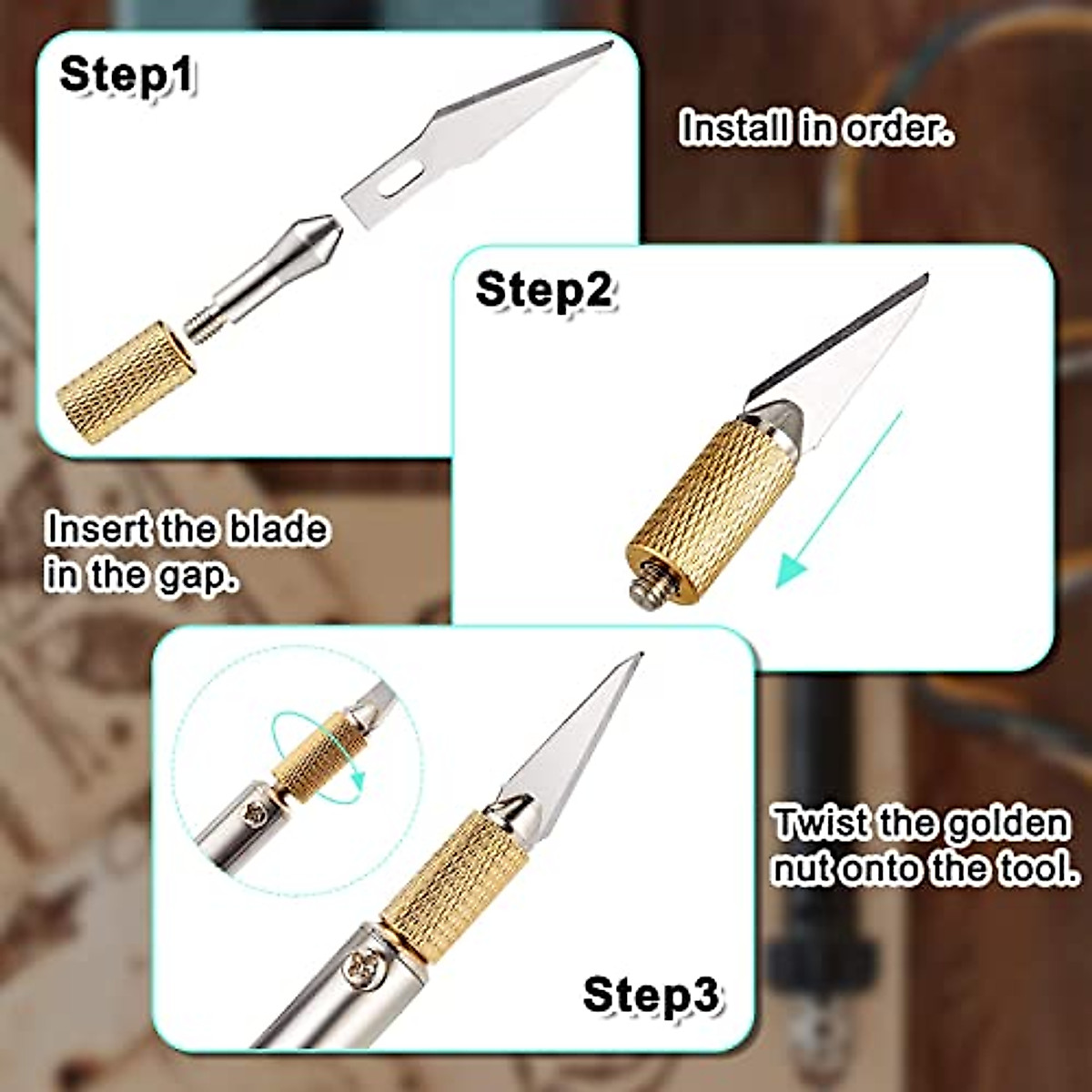 Step1

Install in order.

Step2

Insert the blade in the gap.

Twist the golden nut onto the tool.

Step3