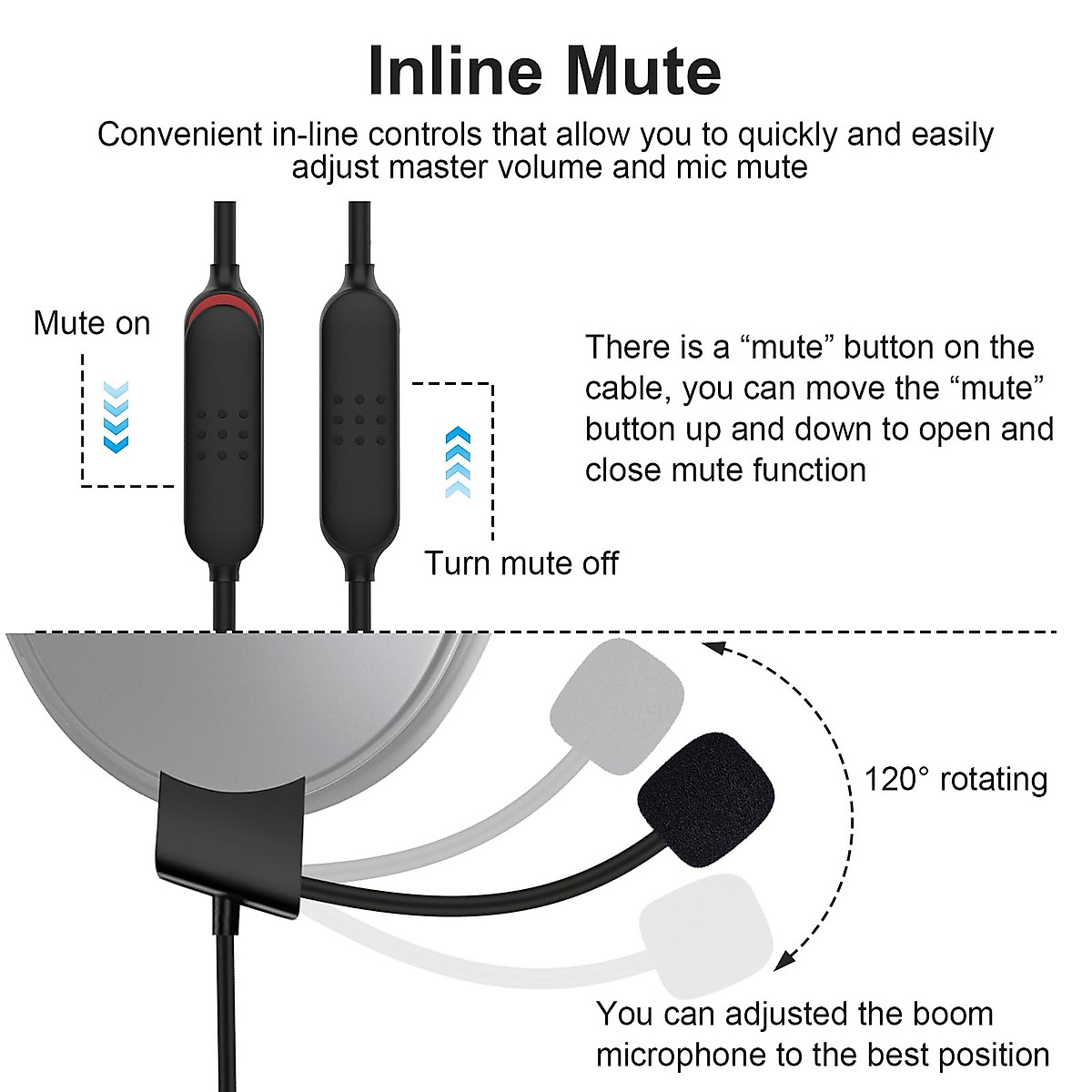 Inline Mute

Convenient in-line controls that allow you to quickly and easily adjust master volume and mic mute

Mute on

There is a “mute” button on the cable, you can move the “mute” button up and down to open and close mute function

Turn mute off

120° rotating

You can adjusted the boom microphone to the best position