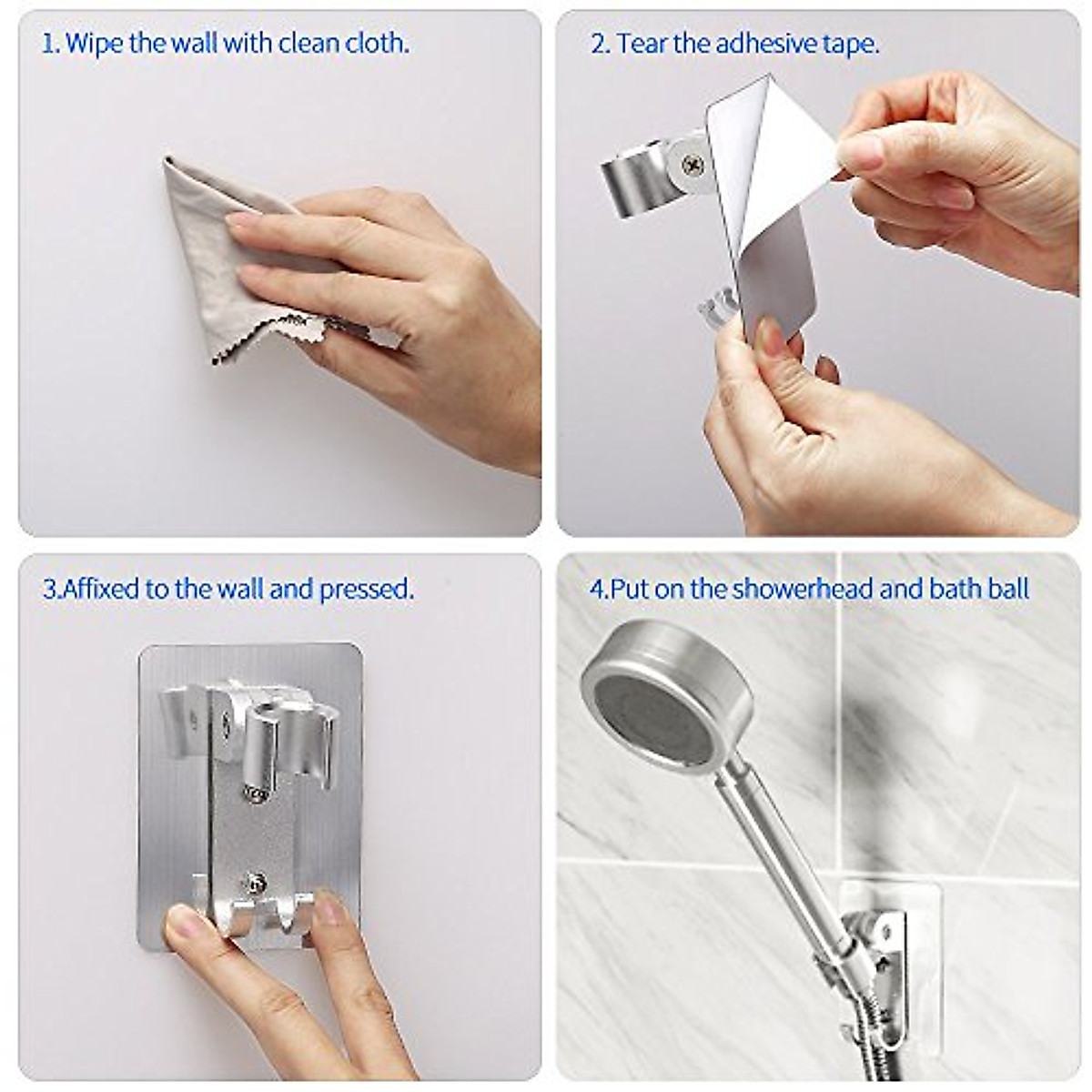 1. Wipe the wall with clean cloth.

2. Tear the adhesive tape.

3.Affixed to the wall and pressed.

4.Put on the showerhead and bath ball