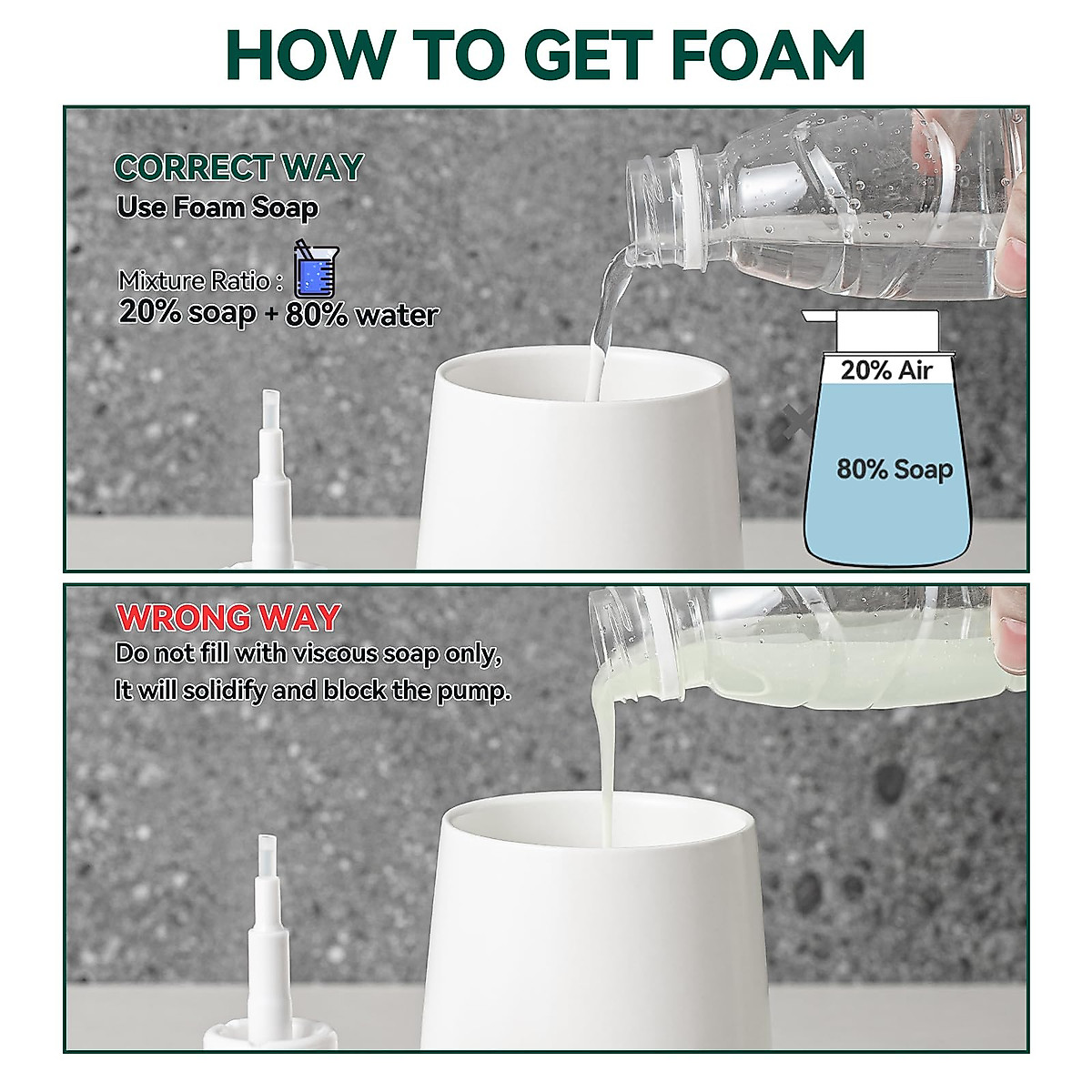 HOW TO GET FOAM

CORRECT WAY
Use Foam Soap

Mixture Ratio :
20% soap + 80% water

20% Air
80% Soap

WRONG WAY
Do not fill with viscous soap only,
It will solidify and block the pump.