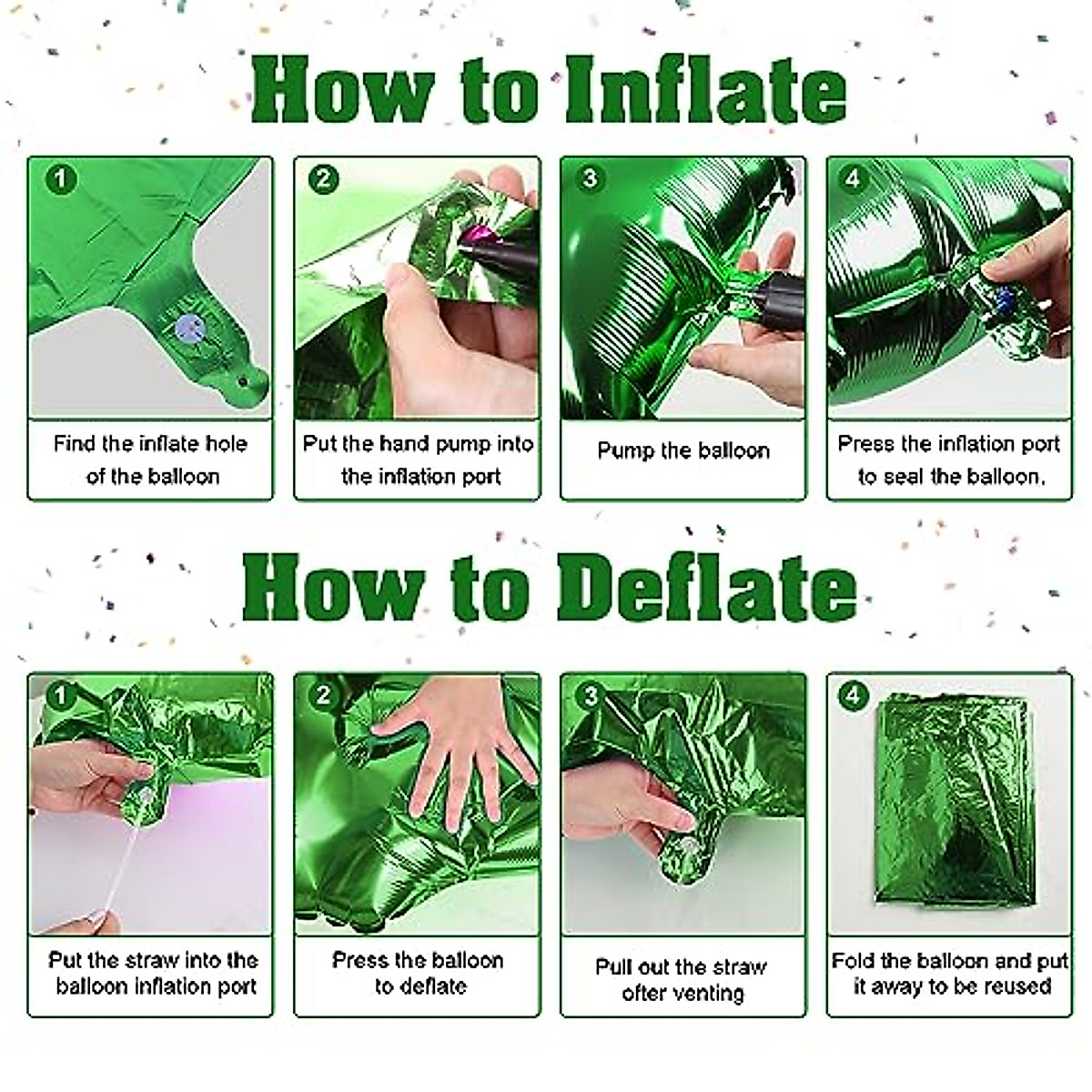 How to Inflate

1

Find the inflate hole of the balloon

2

Put the hand pump into the inflation port

3

Pump the balloon

4

Press the inflation port to seal the balloon.

How to Deflate

1

Put the straw into the balloon inflation port

2

Press the balloon to deflate

3

Pull out the straw ofter venting

4

Fold the balloon and put it away to be reused