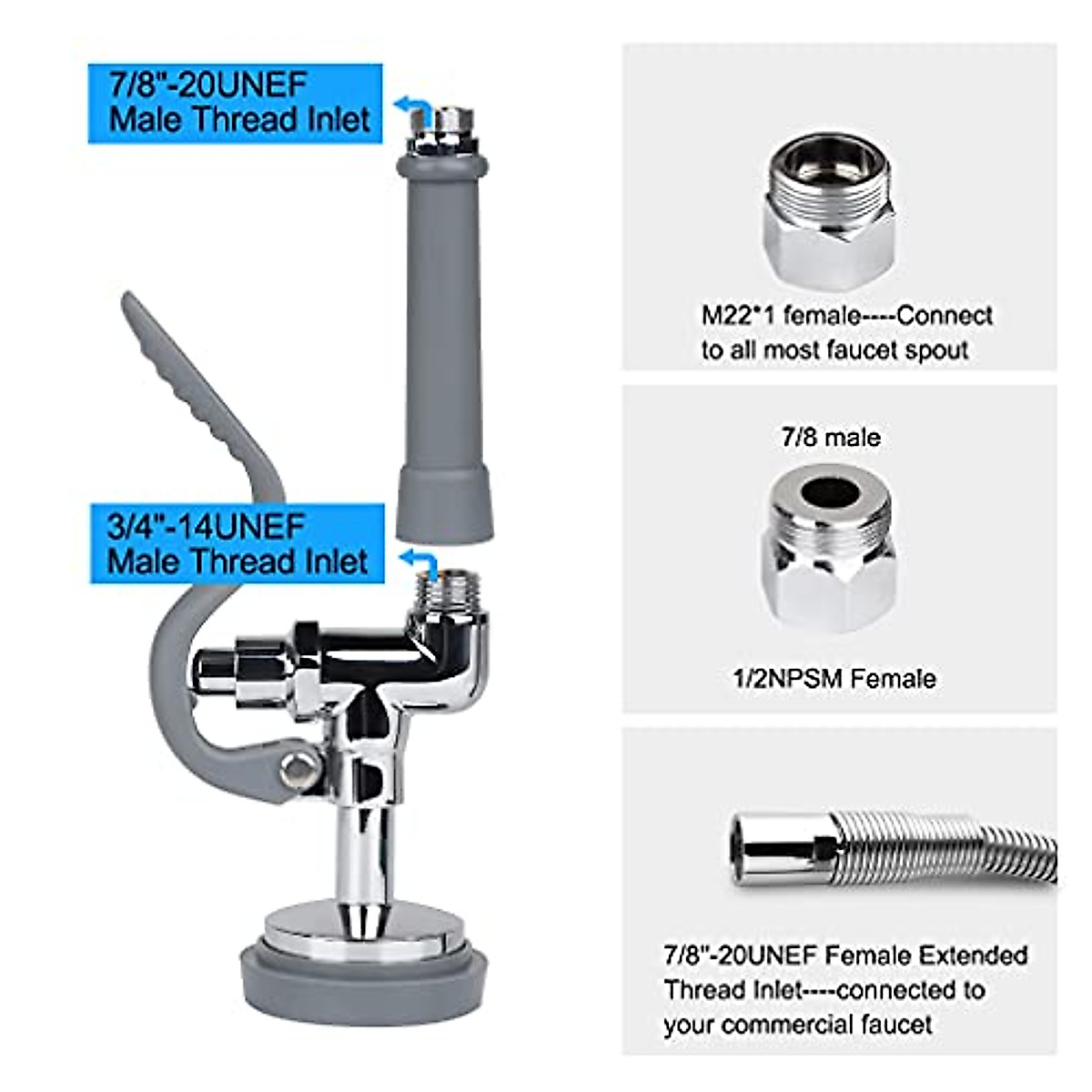 7/8"-20UNEF
Male Thread Inlet

3/4"-14UNEF
Male Thread Inlet

M22*1 female----Connect to all most faucet spout

7/8 male

1/2NPSM Female

7/8"-20UNEF Female Extended Thread Inlet----connected to your commercial faucet