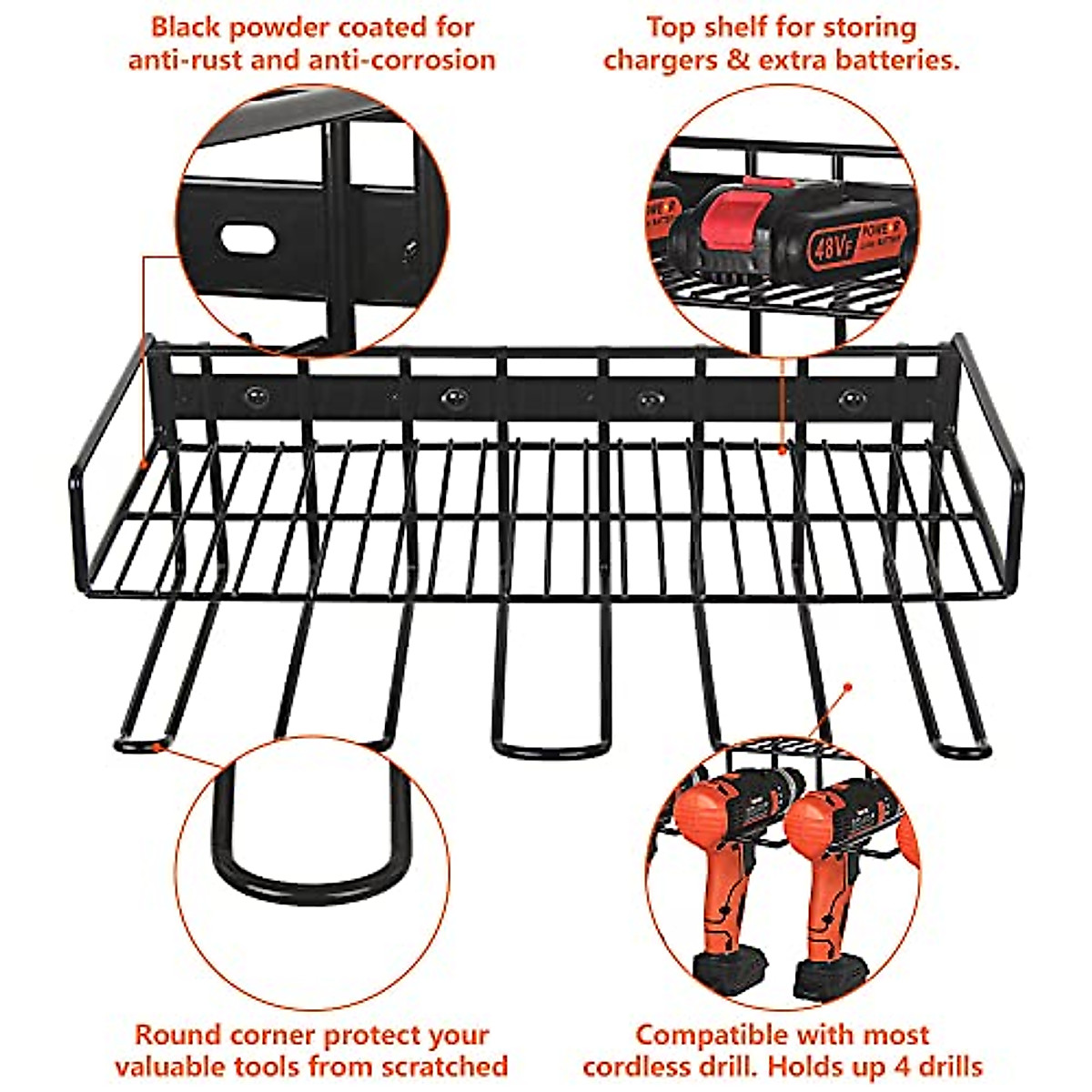 Black powder coated for anti-rust and anti-corrosion

Top shelf for storing chargers & extra batteries.

48VF POWER

Round corner protect your valuable tools from scratched

Compatible with most cordless drill. Holds up 4 drills