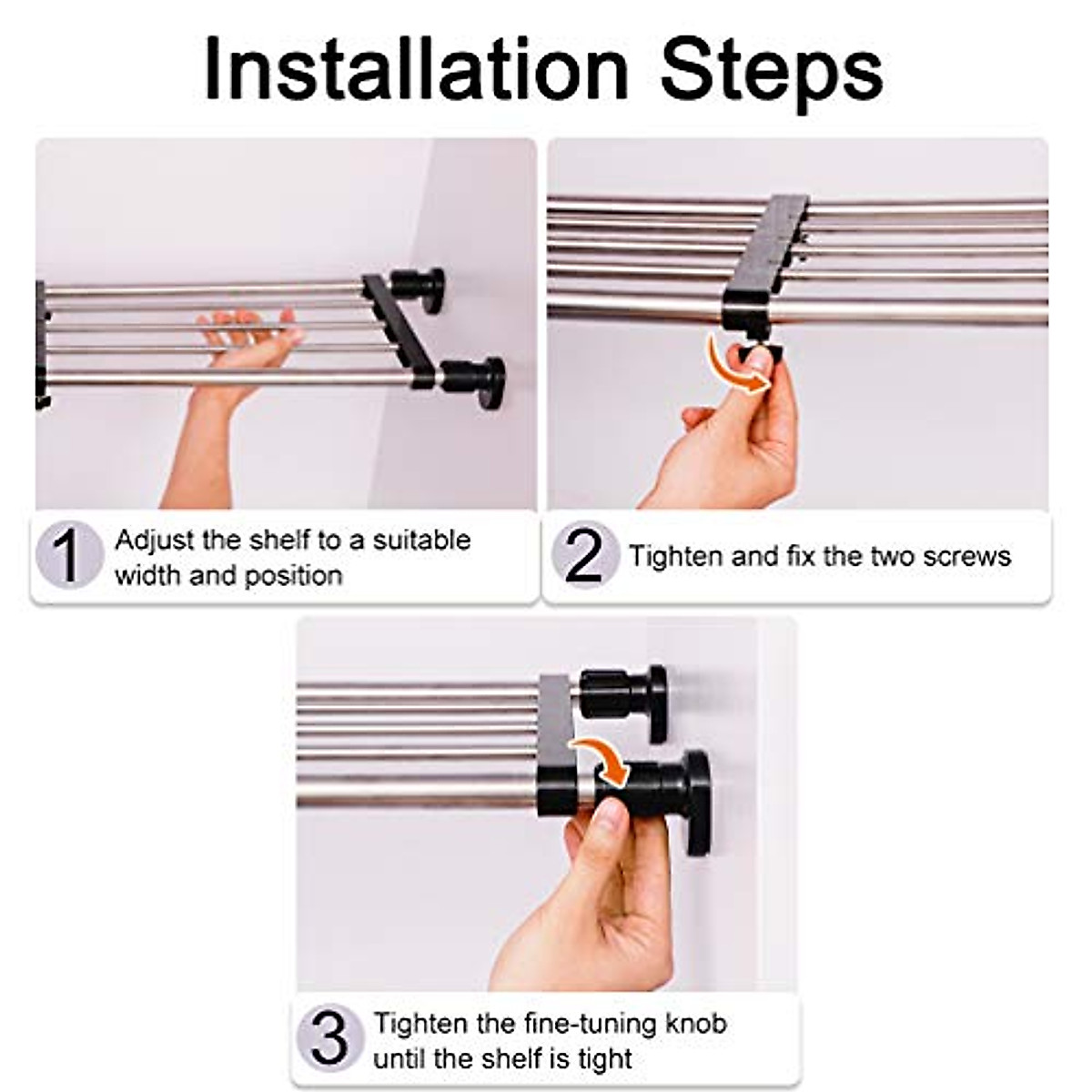 Installation Steps

1 Adjust the shelf to a suitable width and position

2 Tighten and fix the two screws

3 Tighten the fine-tuning knob until the shelf is tight