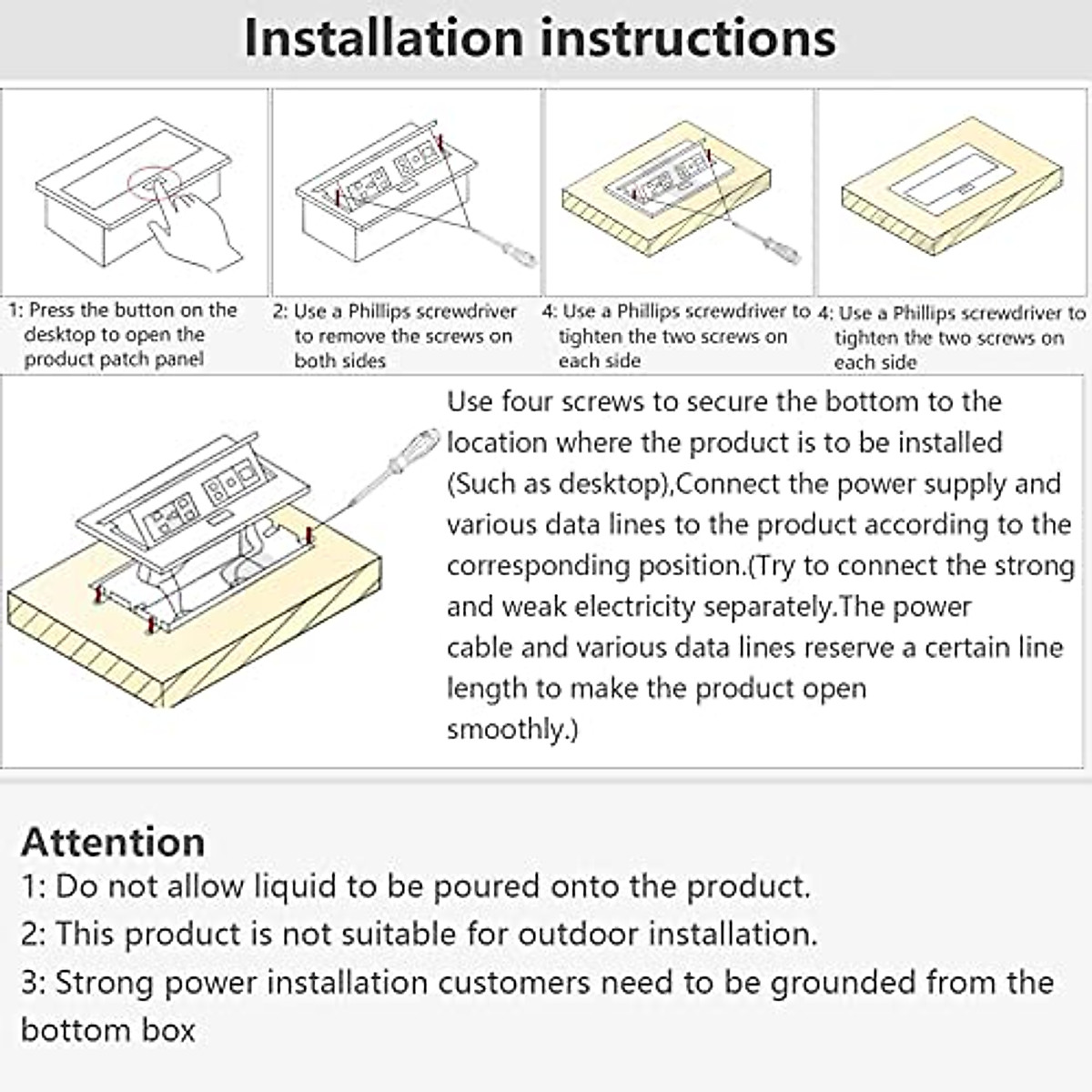 Installation instructions

1: Press the button on the desktop to open the product patch panel

2: Use a Phillips screwdriver to remove the screws on both sides

4: Use a Phillips screwdriver to tighten the two screws on each side

4: Use a Phillips screwdriver to tighten the two screws on each side

Use four screws to secure the bottom to the location where the product is to be installed (Such as desktop),Connect the power supply and various data lines to the product according to the corresponding position.(Try to connect the strong and weak electricity separately.The power cable and various data lines reserve a certain line length to make the product open smoothly.)

Attention
1: Do not allow liquid to be poured onto the product.
2: This product is not suitable for outdoor installation.
3: Strong power installation customers need to be grounded from the bottom box