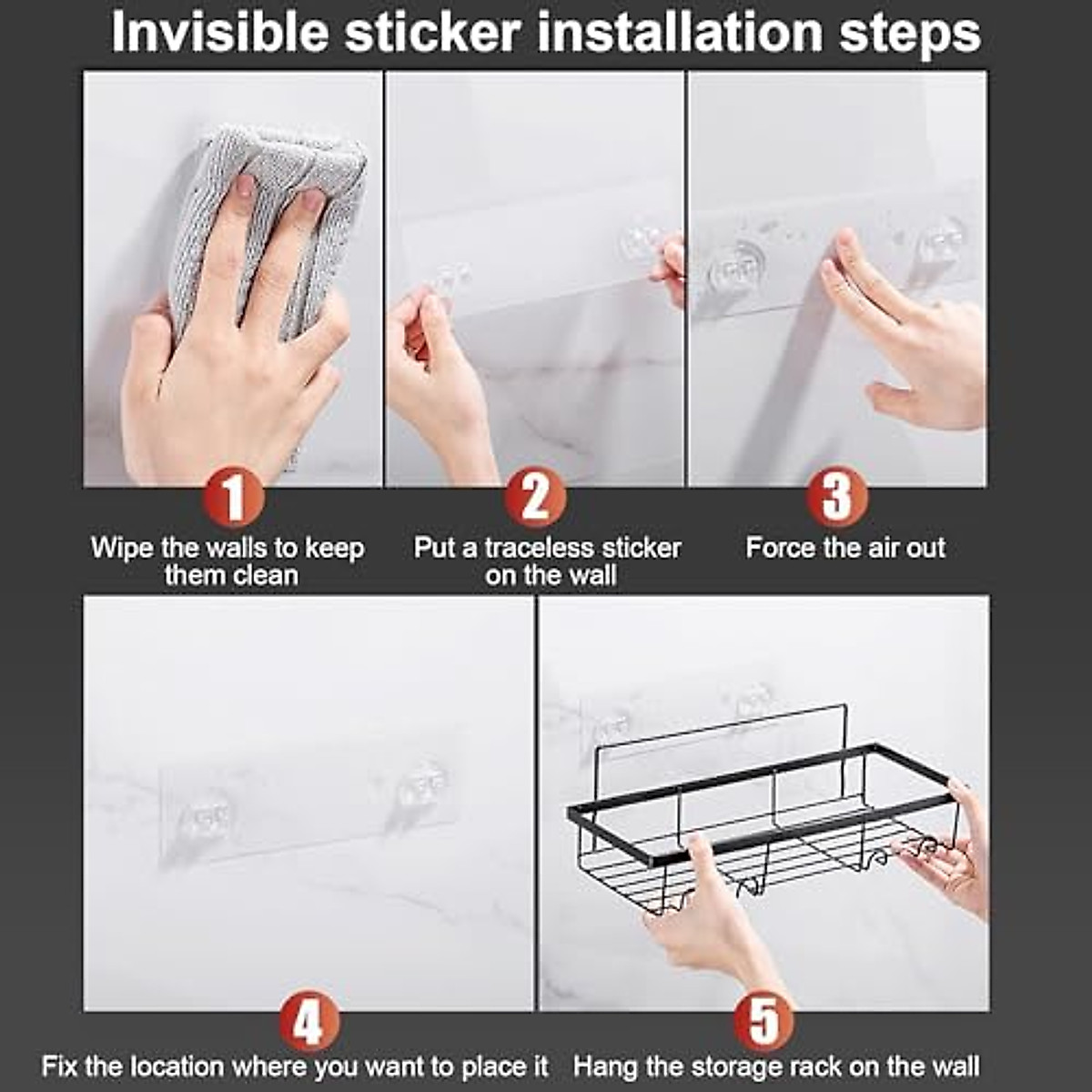 Invisible sticker installation steps

1
Wipe the walls to keep them clean

2
Put a traceless sticker on the wall

3
Force the air out

4
Fix the location where you want to place it

5
Hang the storage rack on the wall